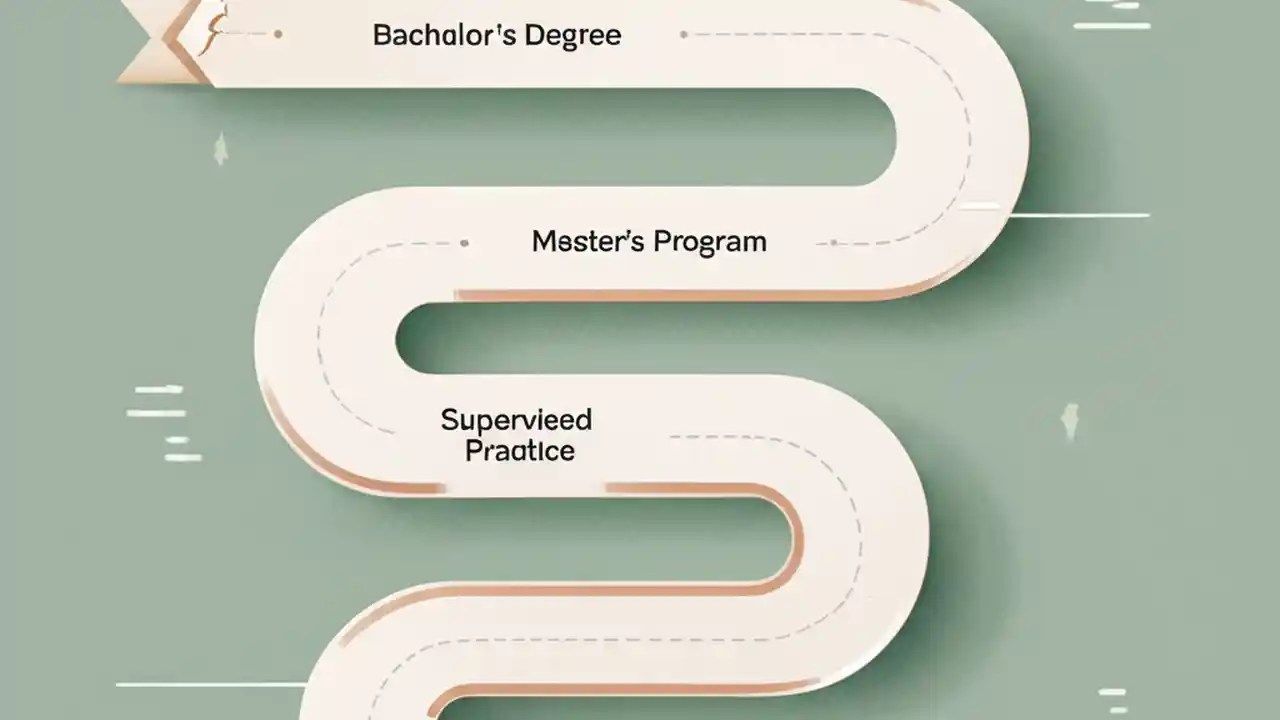 Bachalor's Degree

Mester's Program

Supervieed Praatice