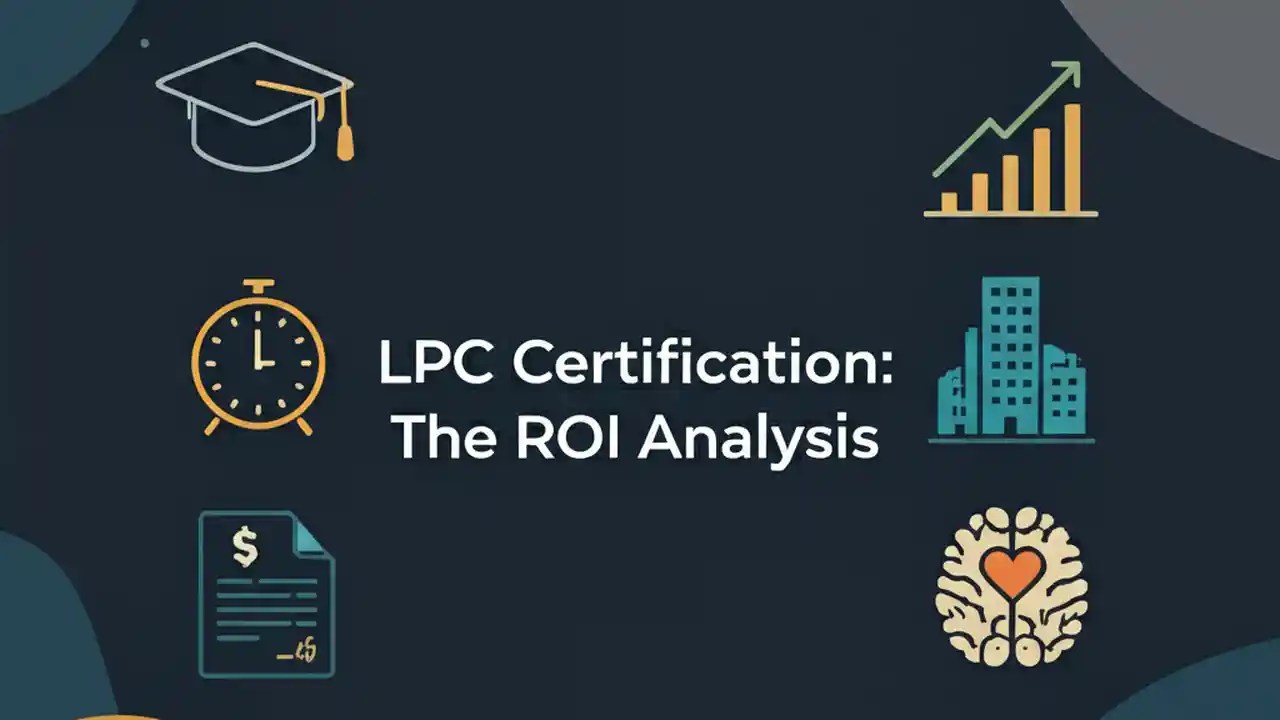 LPC Certification:
The ROI Analysis

$