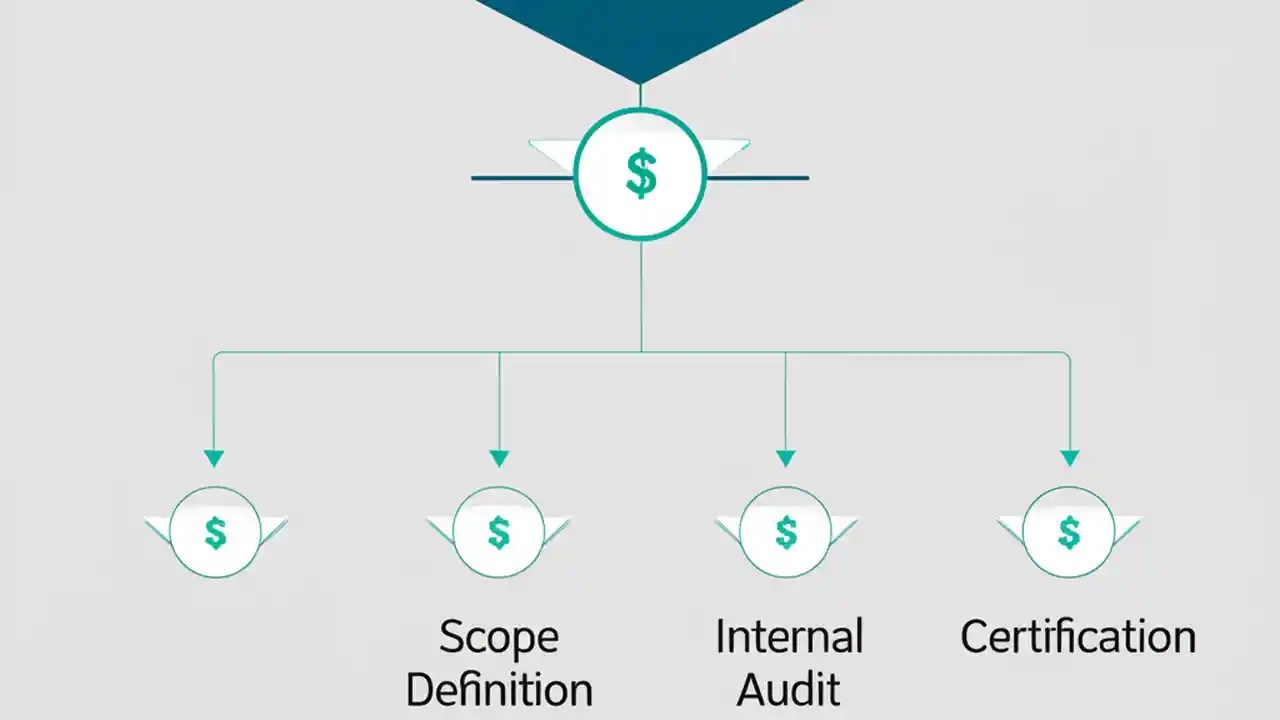 $

$

$

$

$

Scope Definition

Internal Audit

Certification