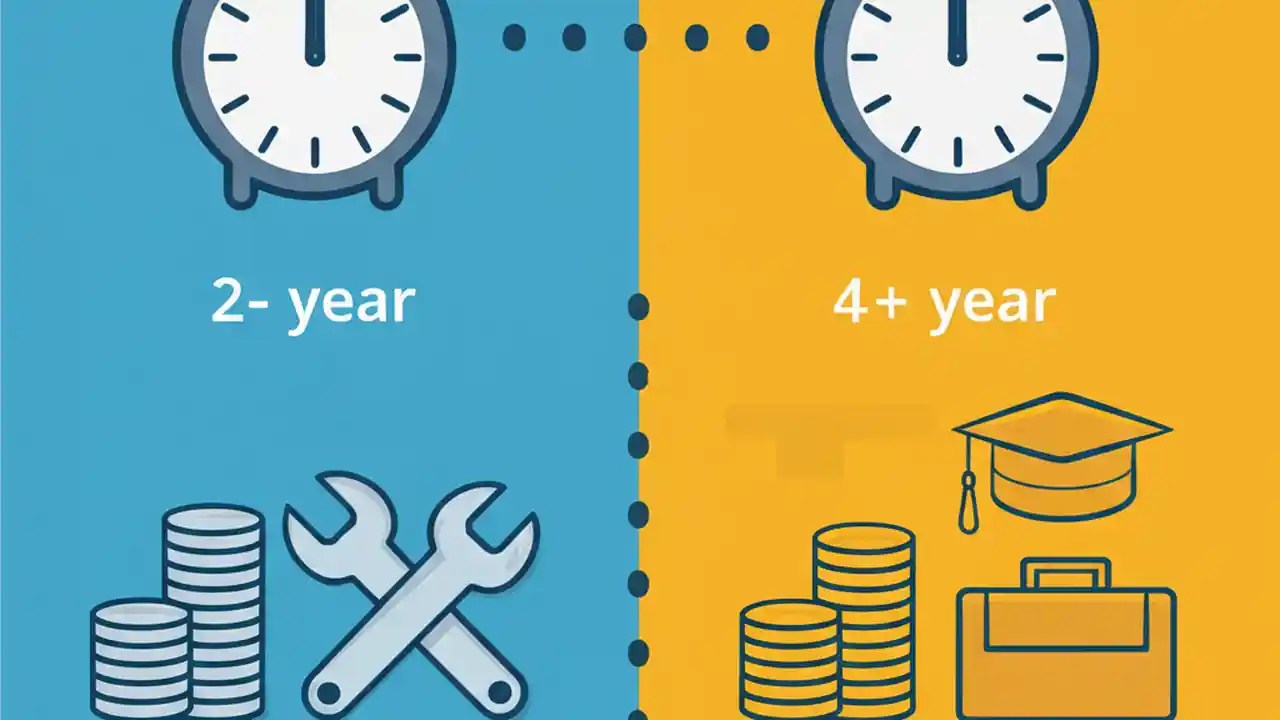 2- year

4+ year