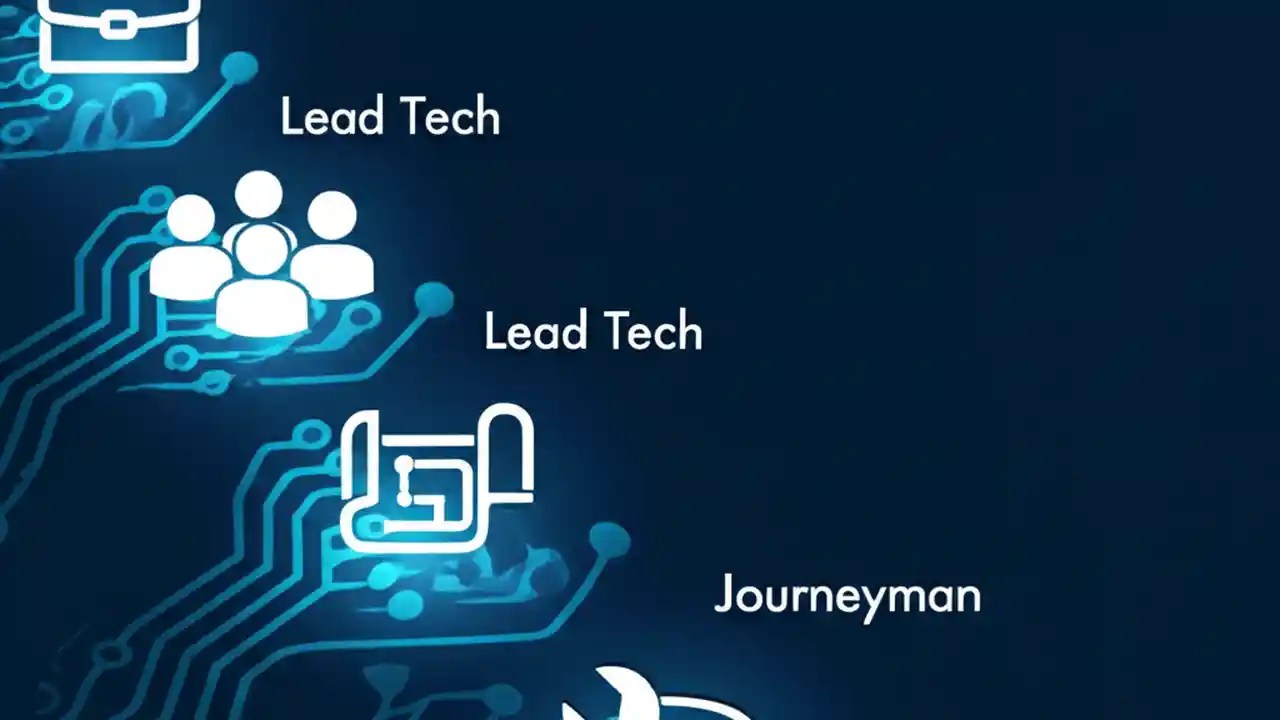 Lead Tech

Lead Tech

Journeyman