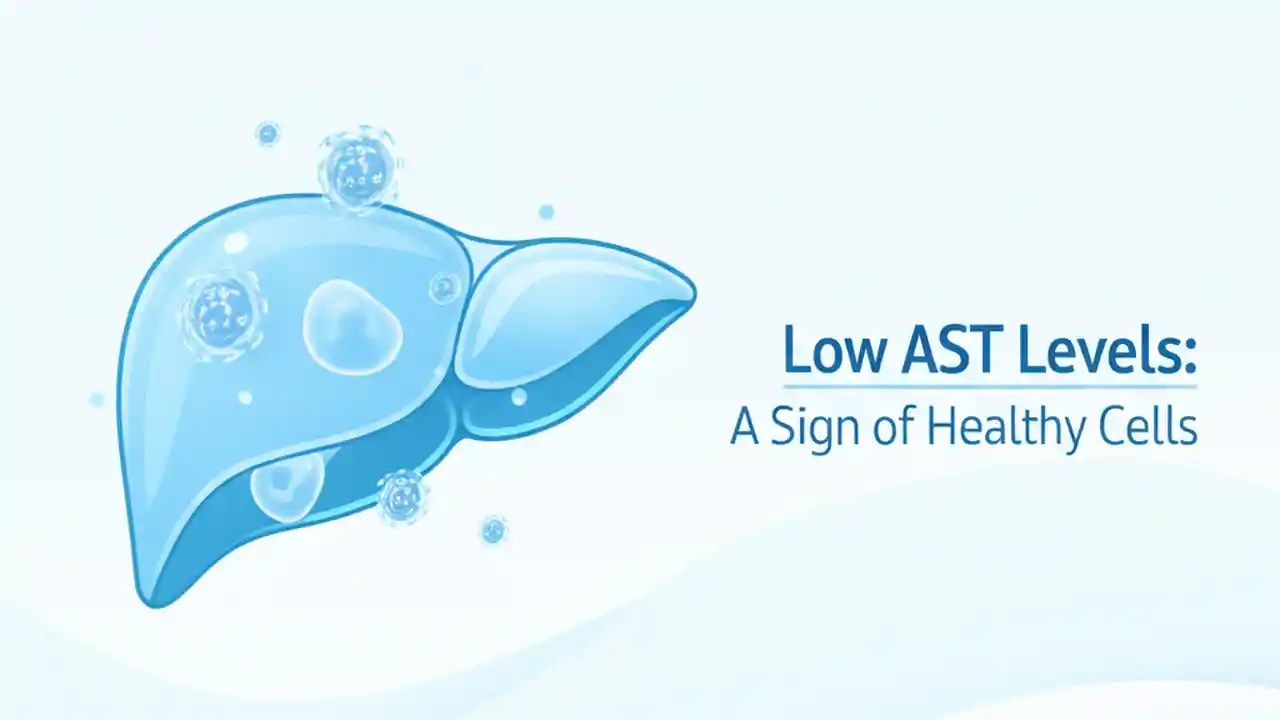 Low AST Levels:
A Sign of Healthy Cells