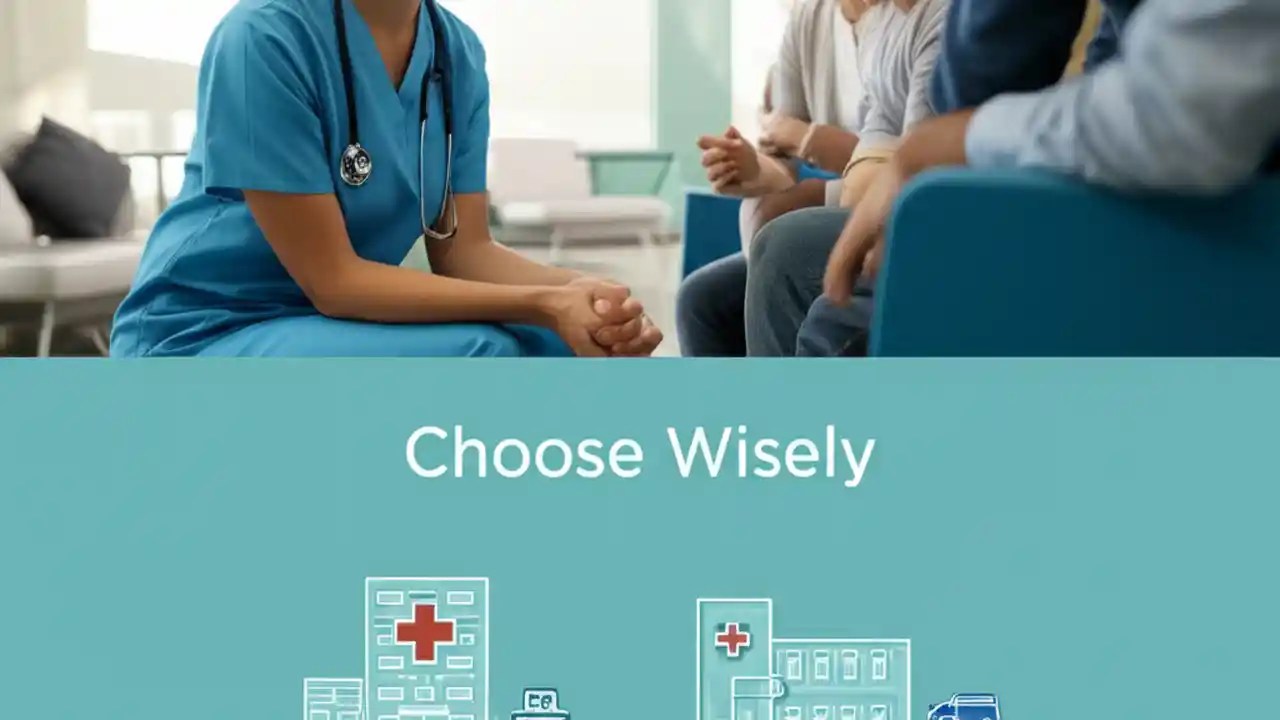 Choose Wisely