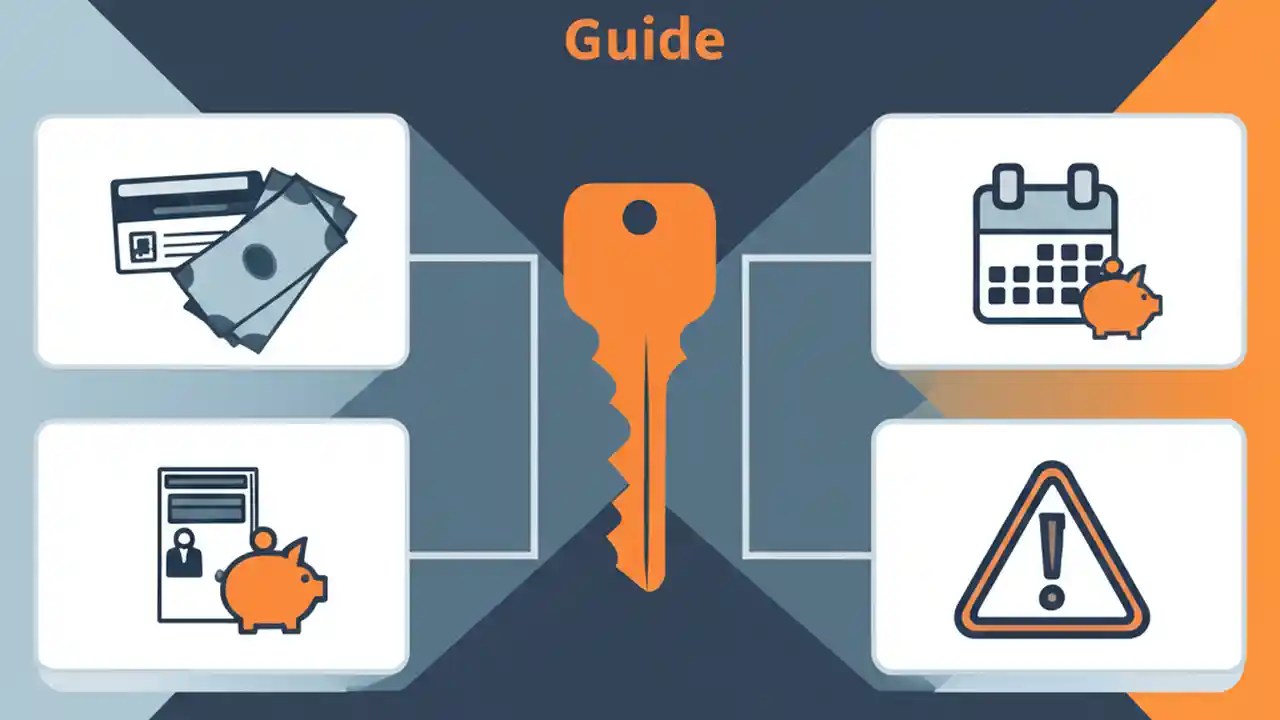 Guide