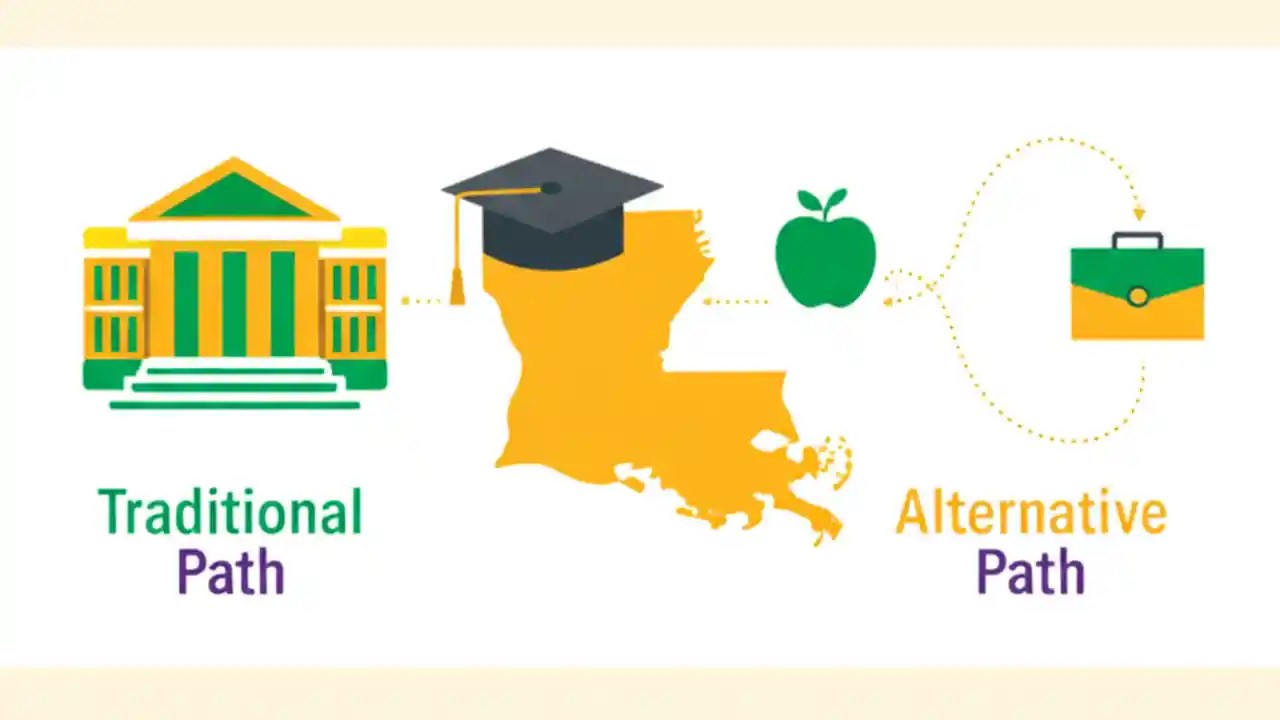 Traditional Path

Alternative Path