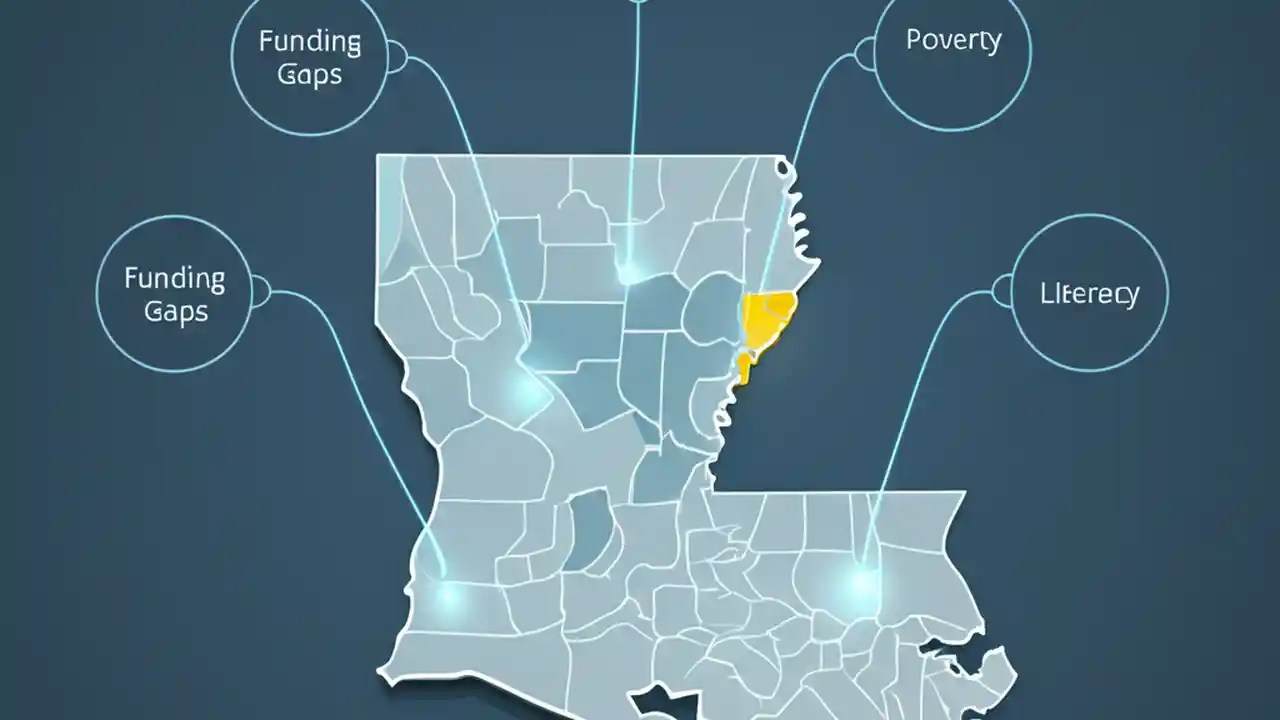 Funding Gaps

Poverty

Funding Gaps

Literecy