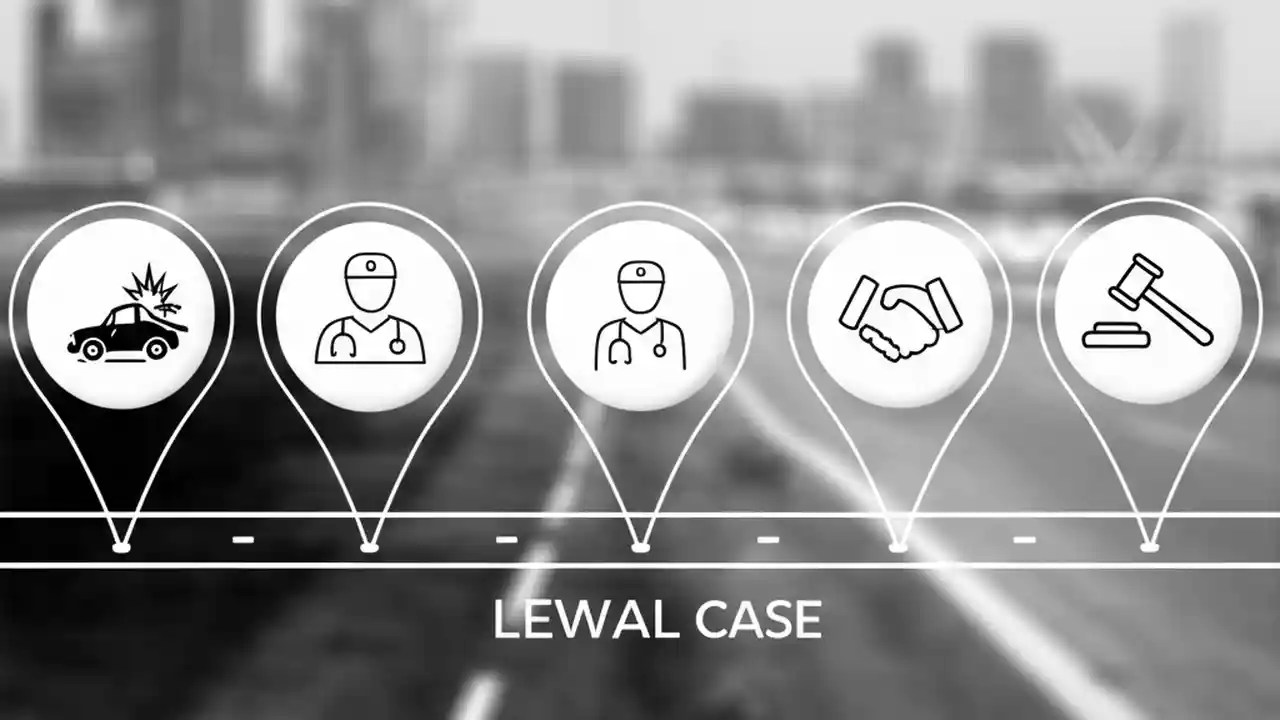 LEWAL CASE