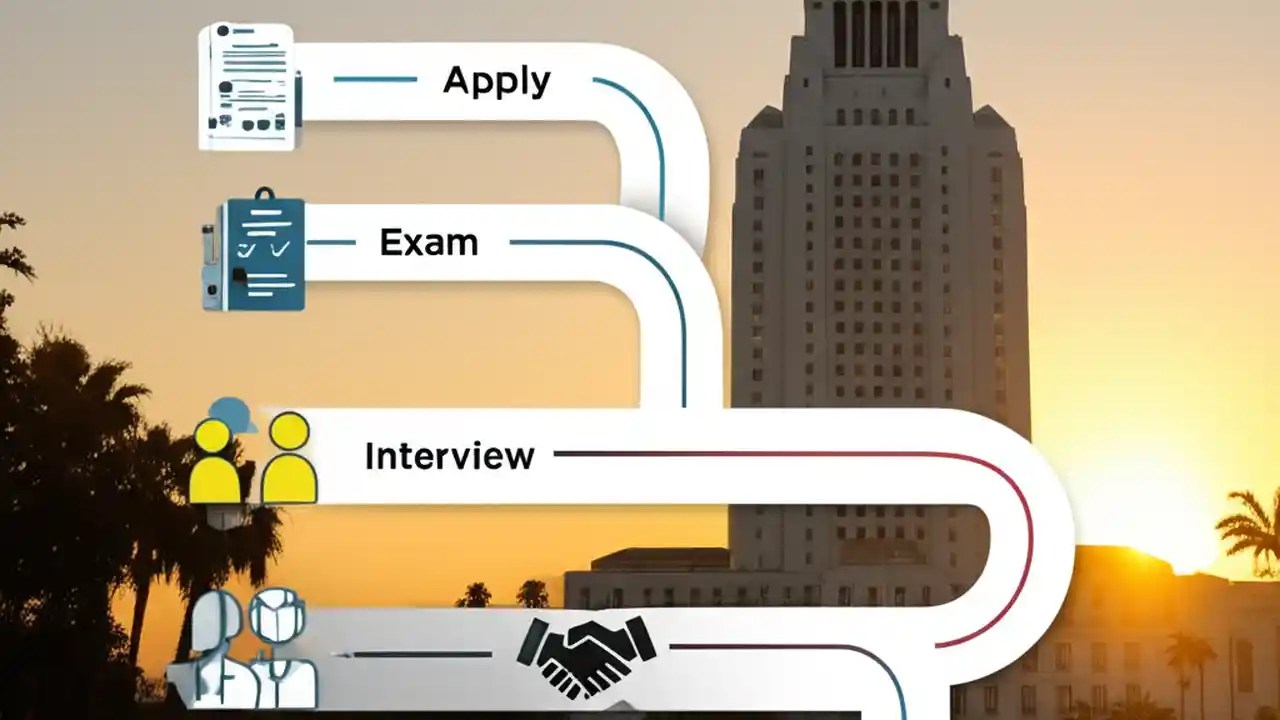 Apply

Exam

Interview