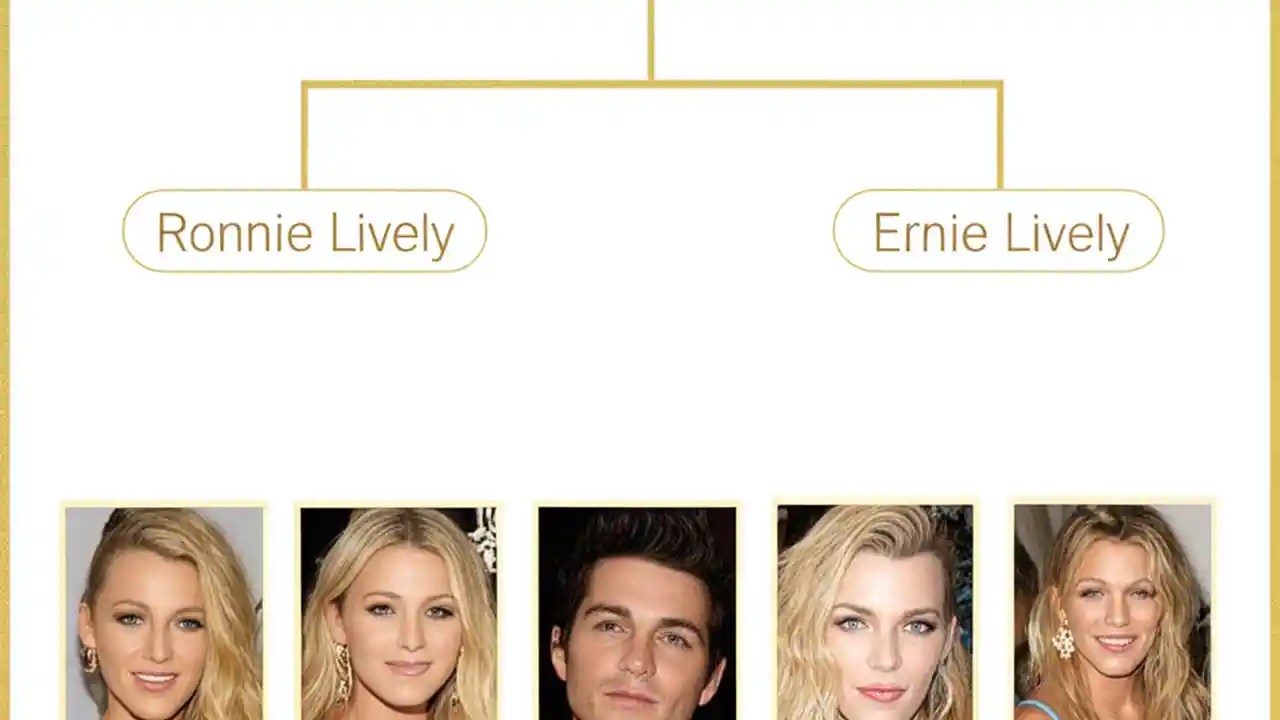 Ronnie Lively

Ernie Lively