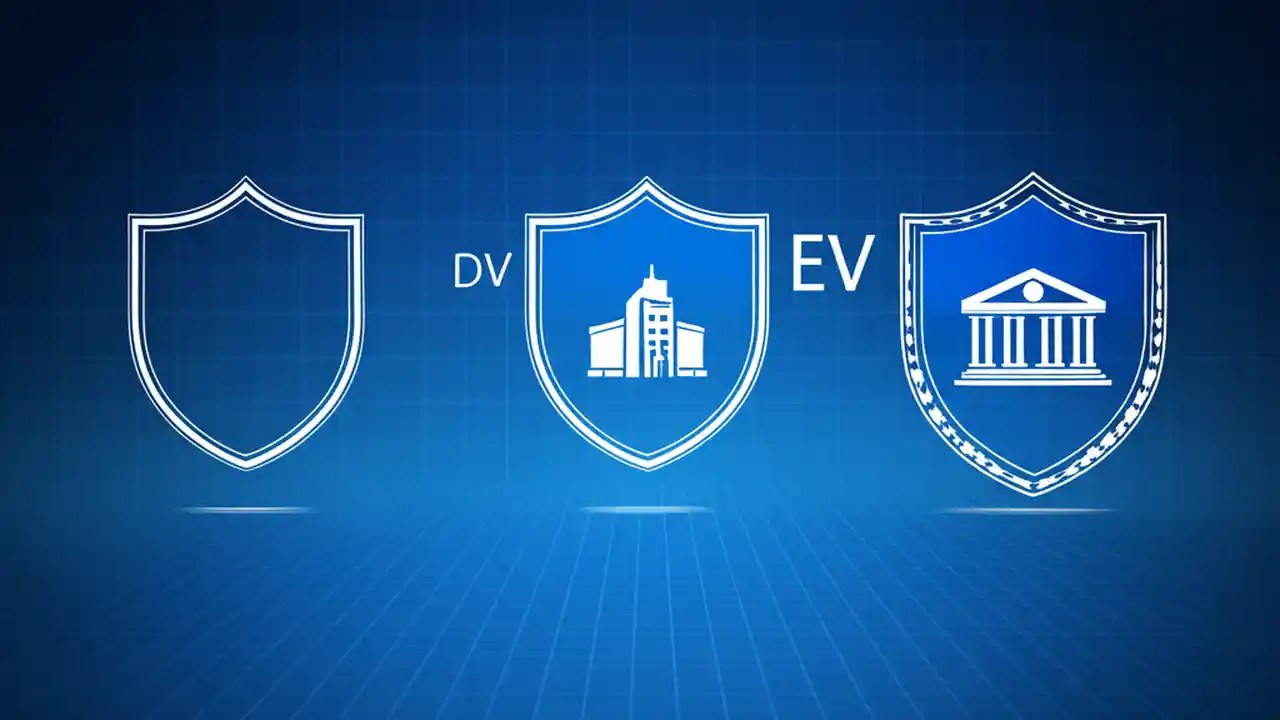 DV

EV