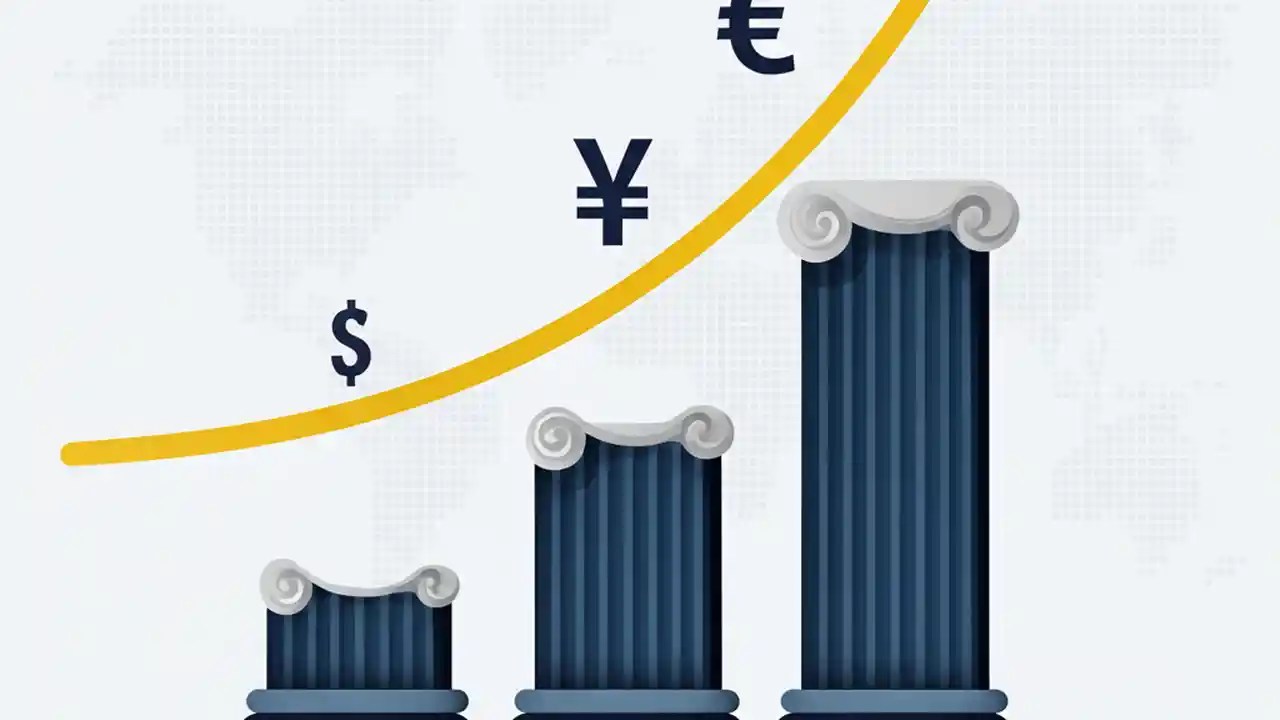 €
¥
$