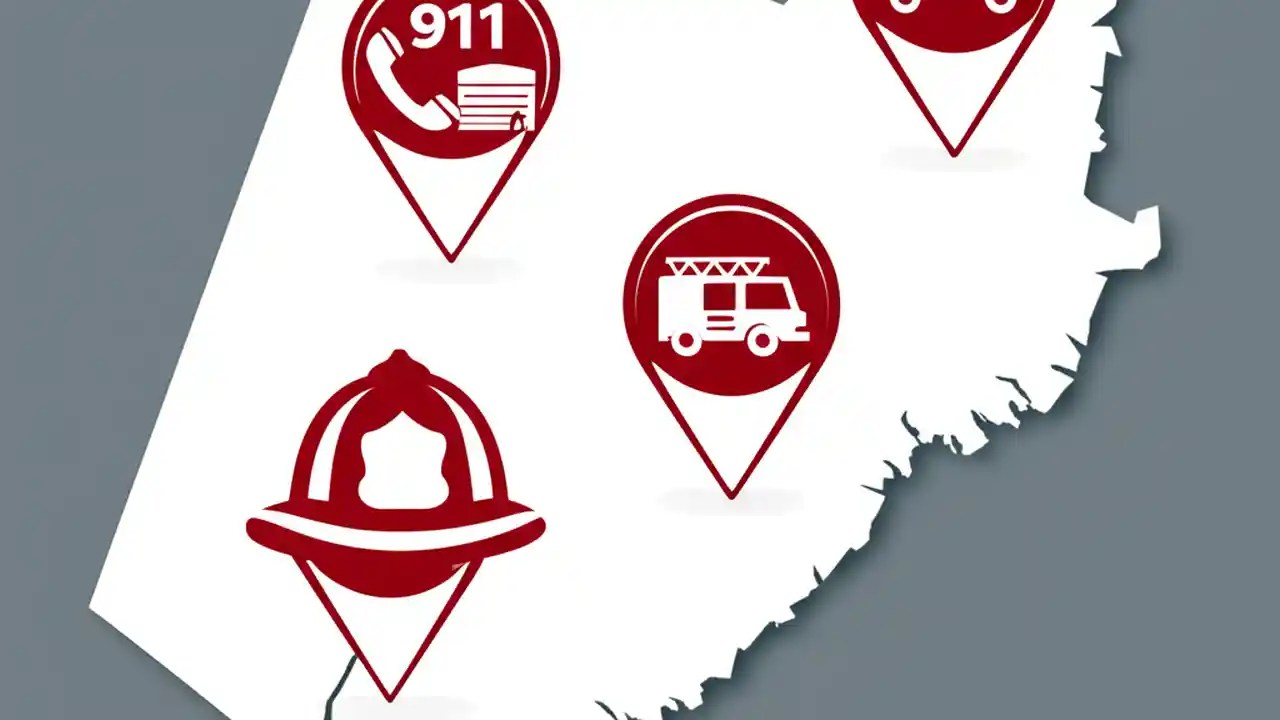 911