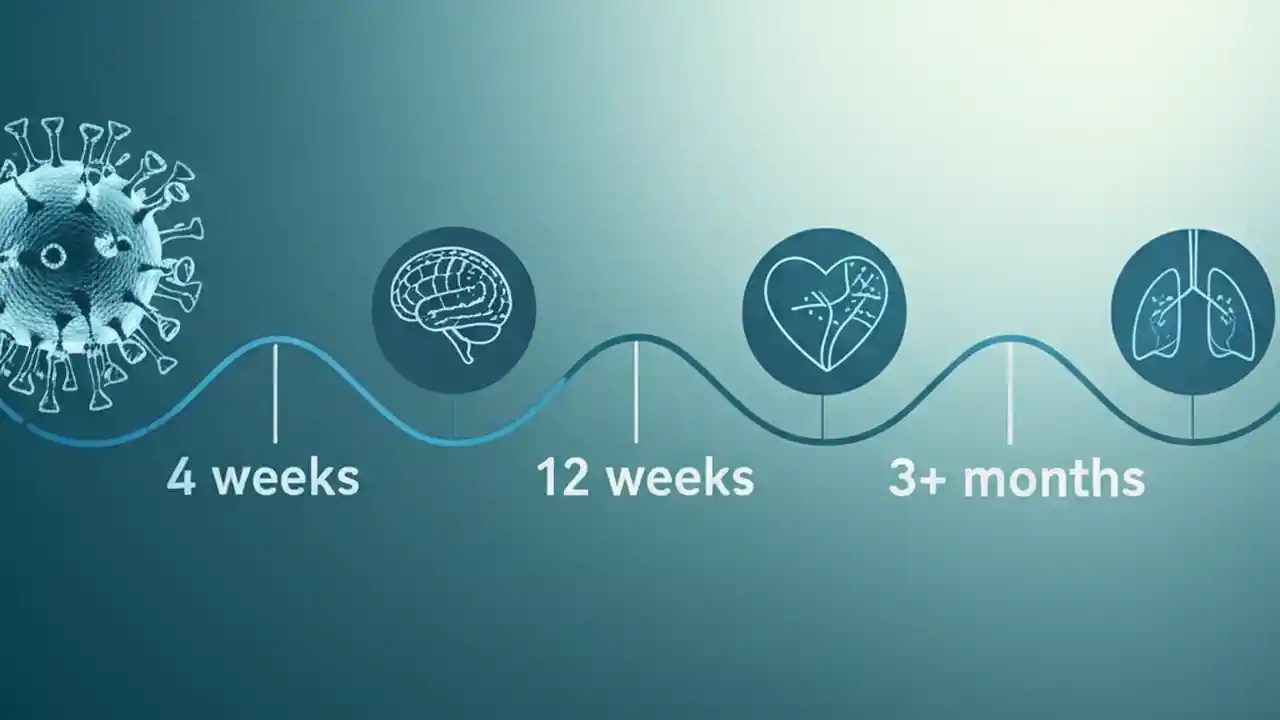 4 weeks

12 weeks

3+ months