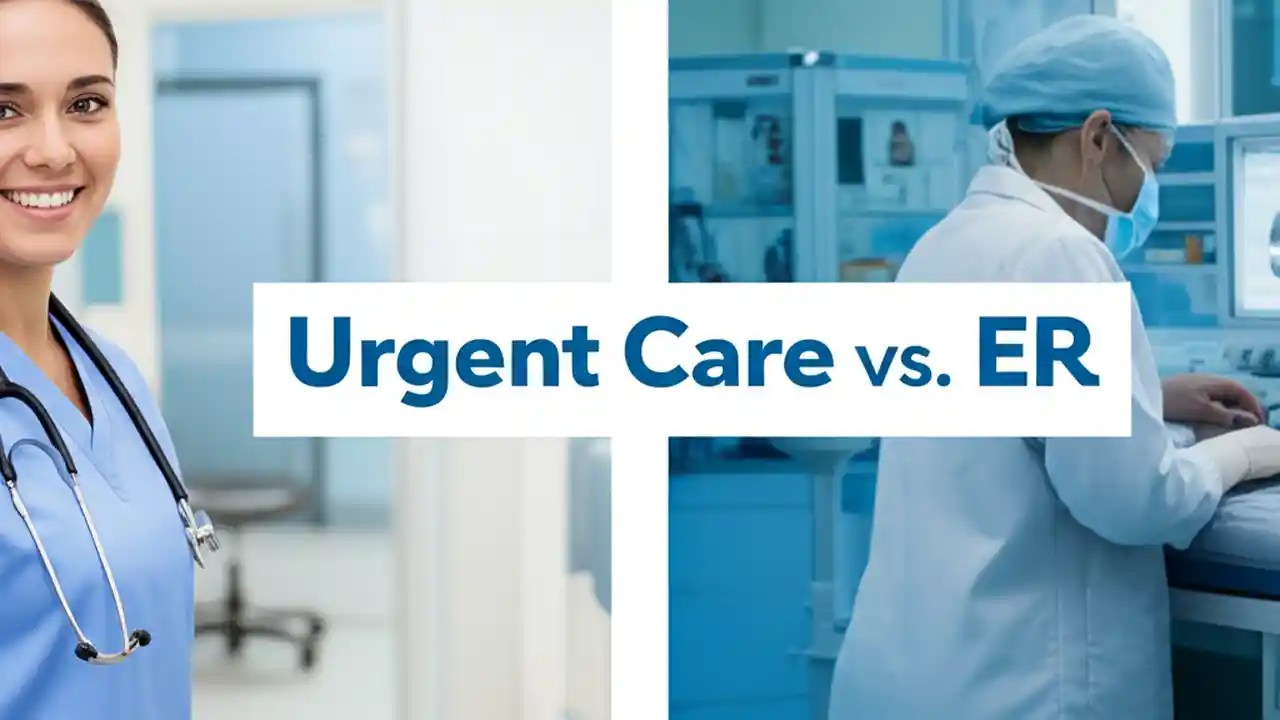 Urgent Care vs. ER