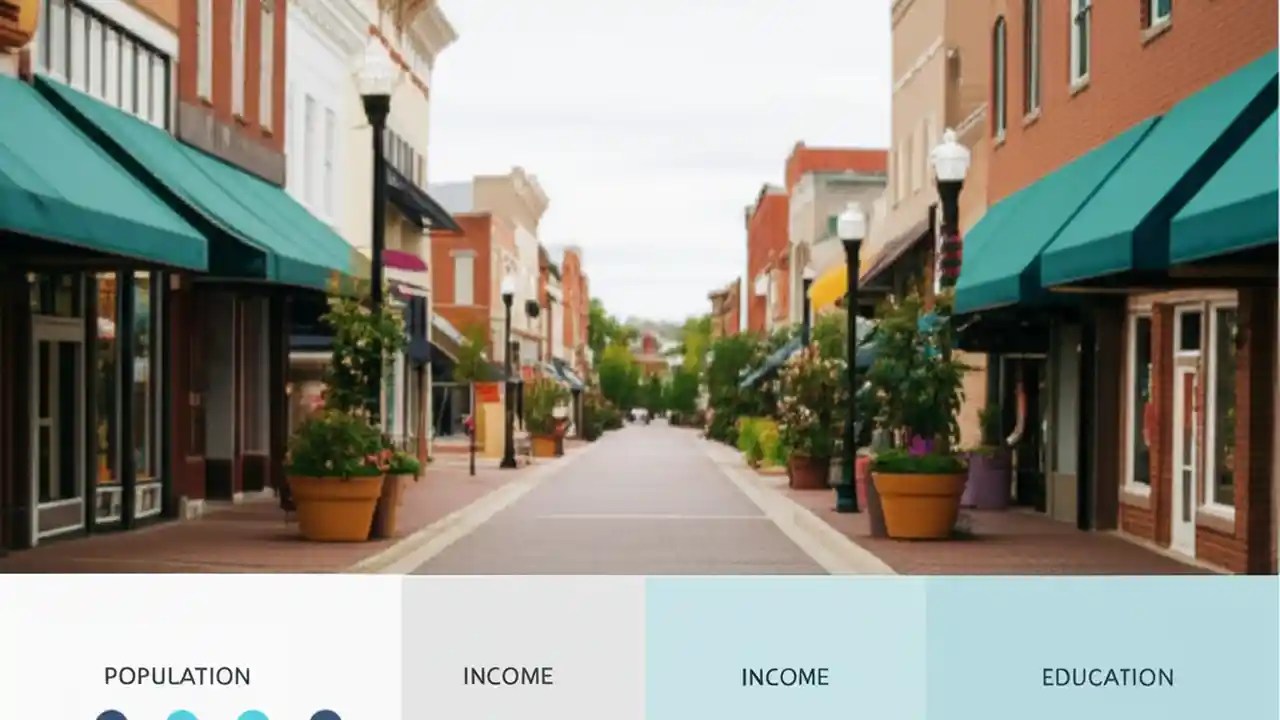 POPULATION

INCOME

INCOME

EDUCATION