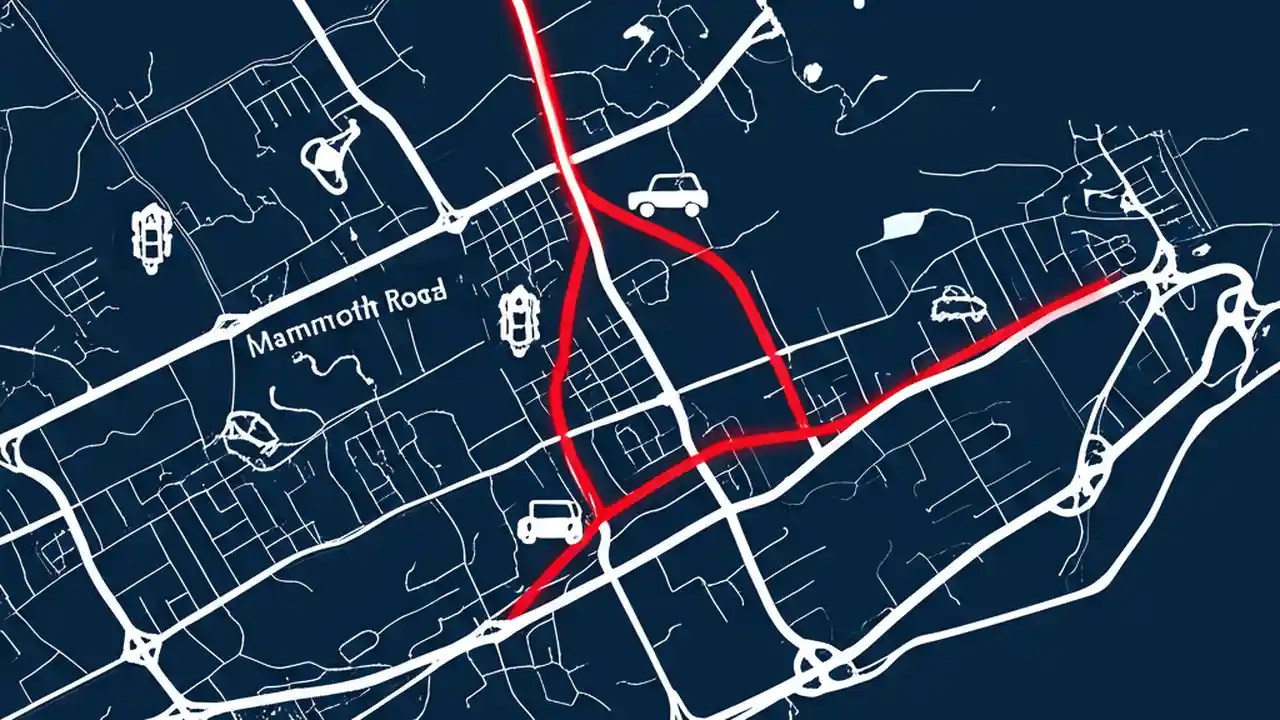 Mammoth Road