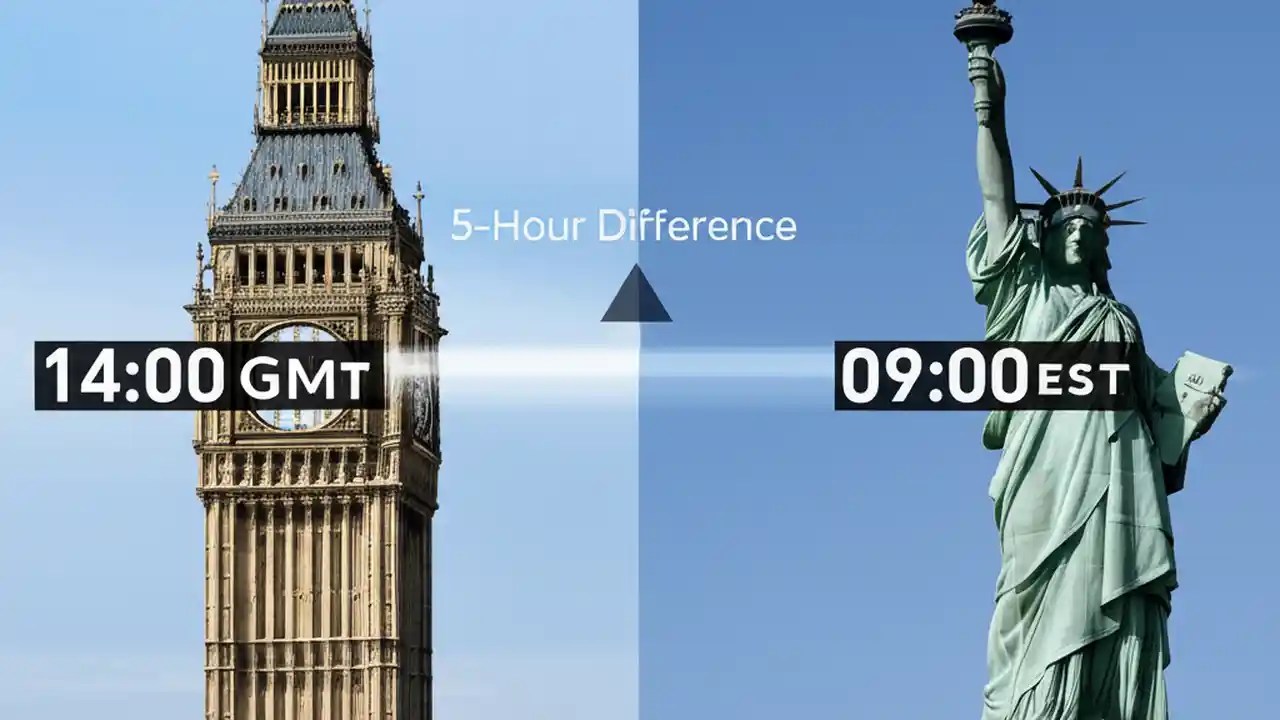 5-Hour Difference

14:00 GMT

09:00 EST