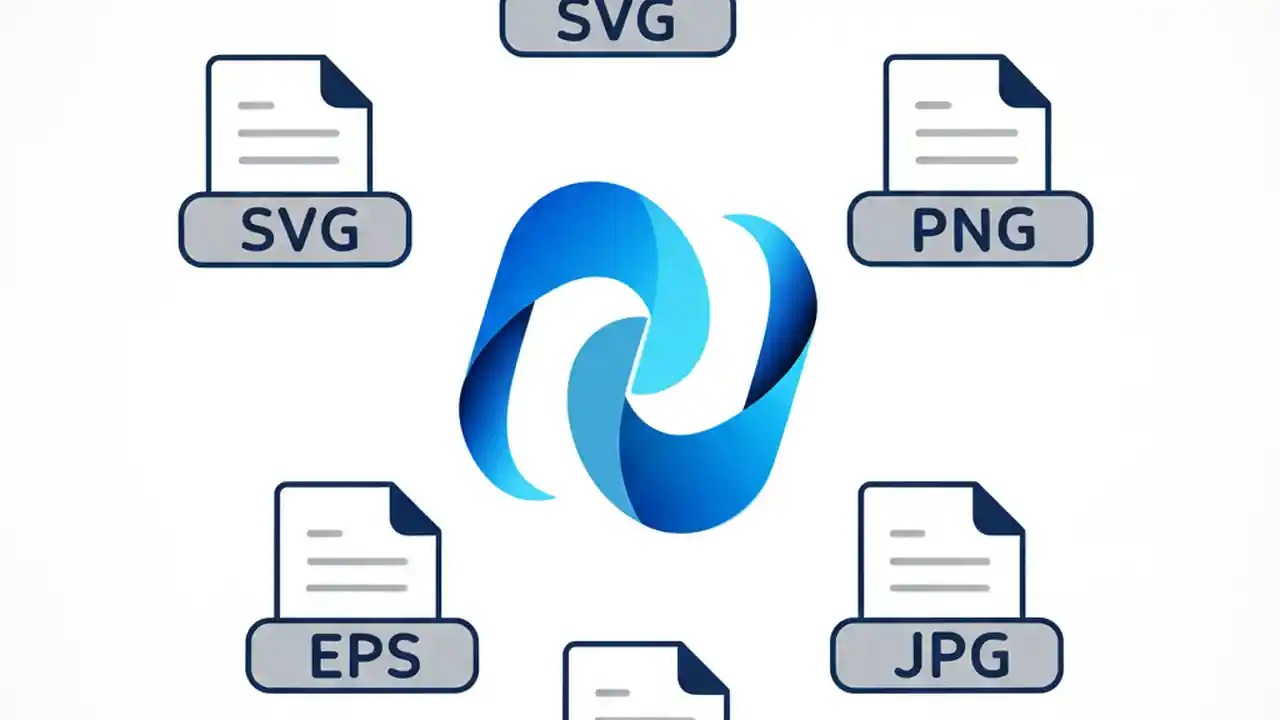 SVG

SVG

PNG

EPS

JPG