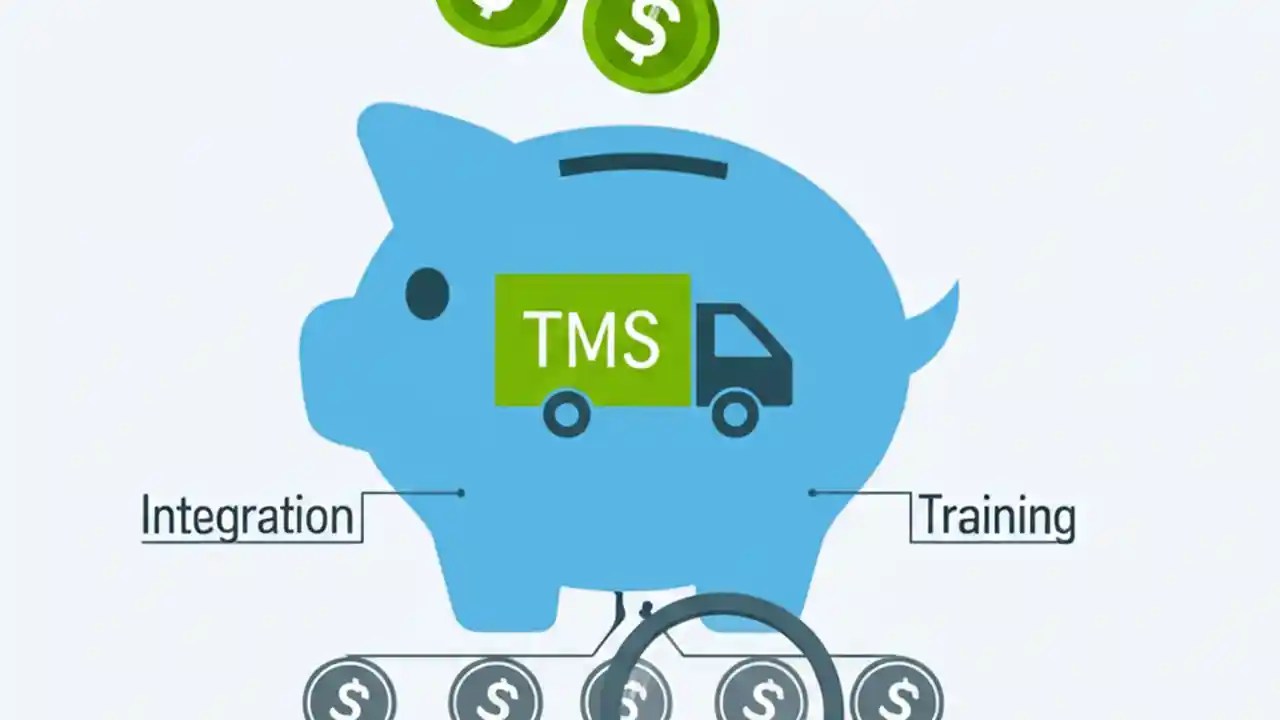 $

$

TMS

Integration

Training

$ $ $ $ $