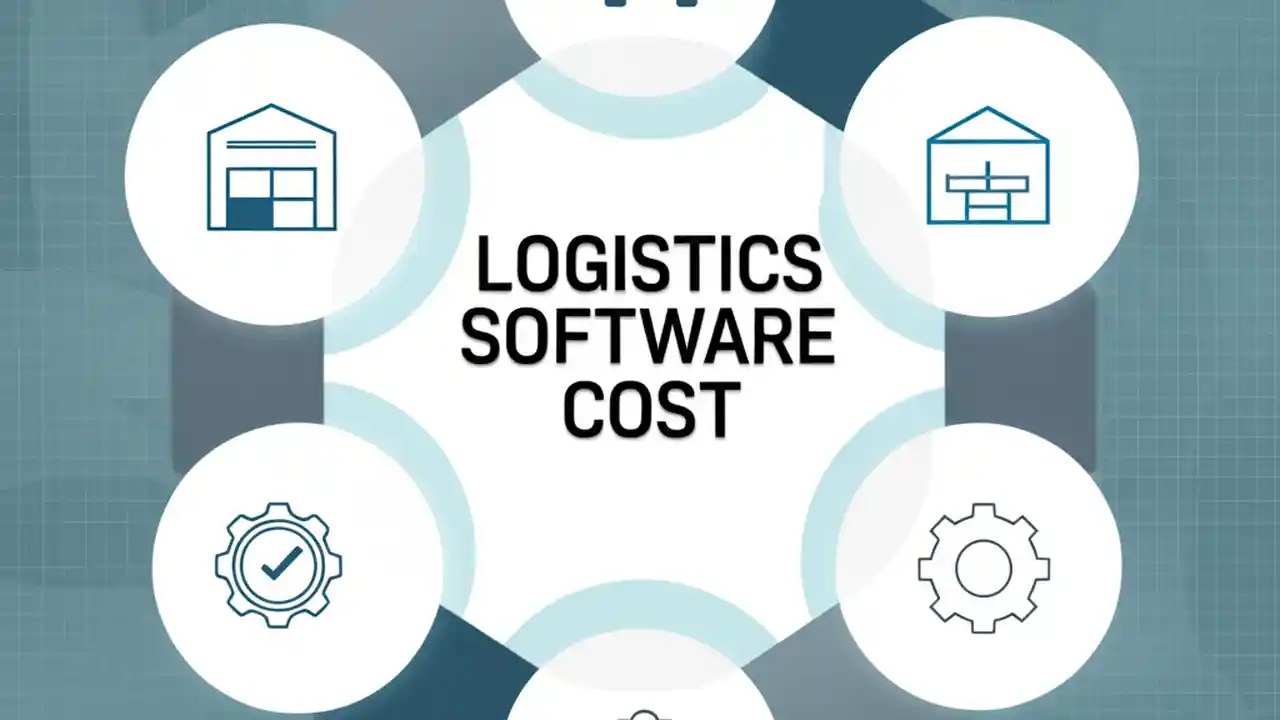 LOGISTICS SOFTWARE COST