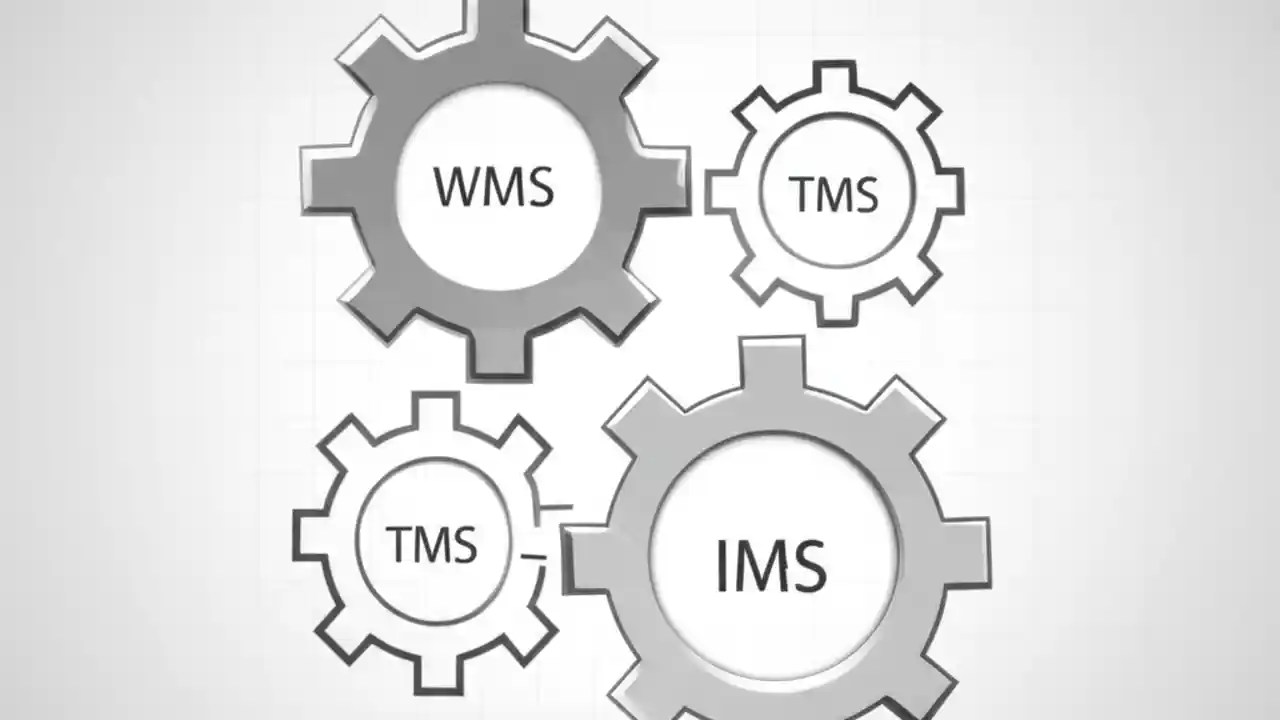 WMS

TMS

TMS

IMS