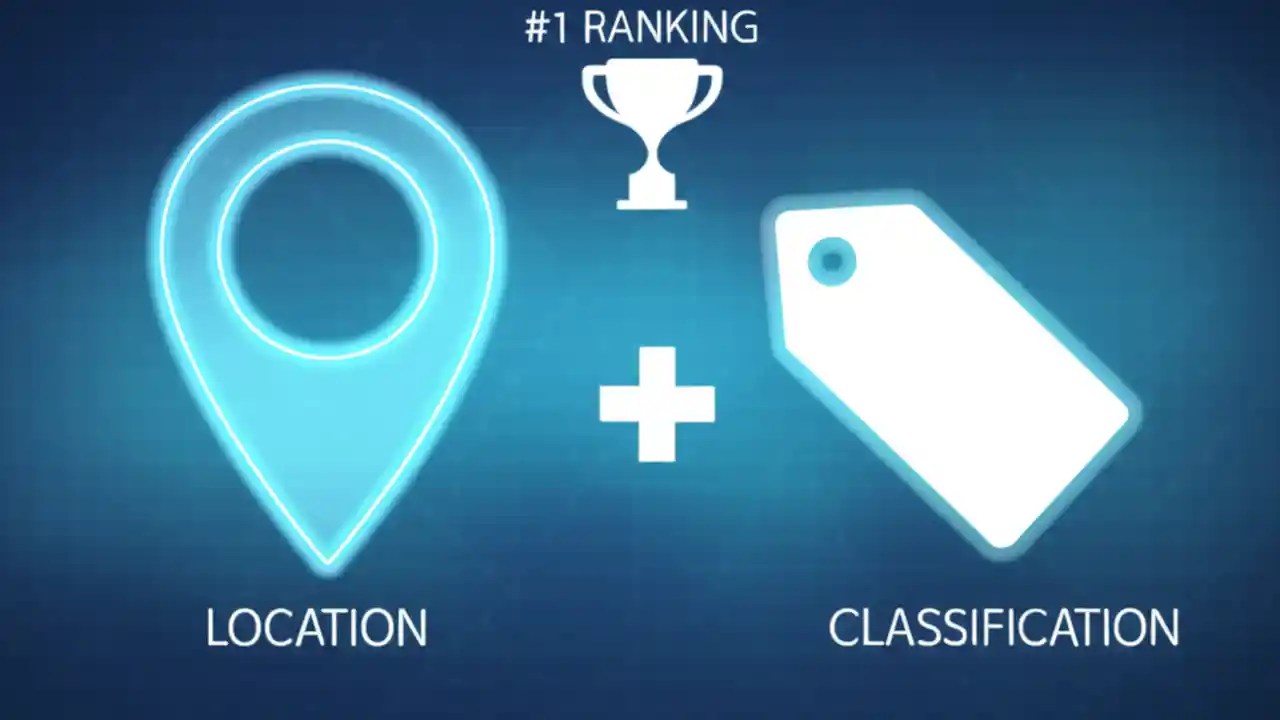 #1 RANKING

LOCATION

CLASSIFICATION