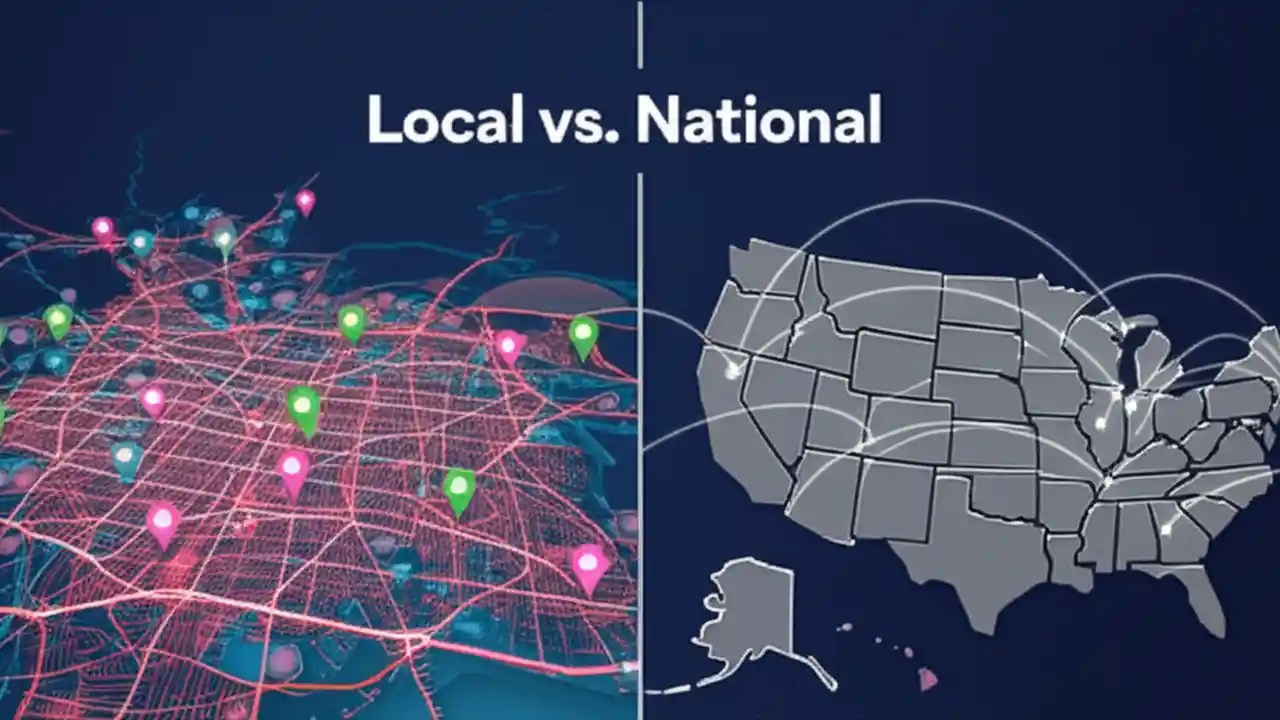 Local vs. National