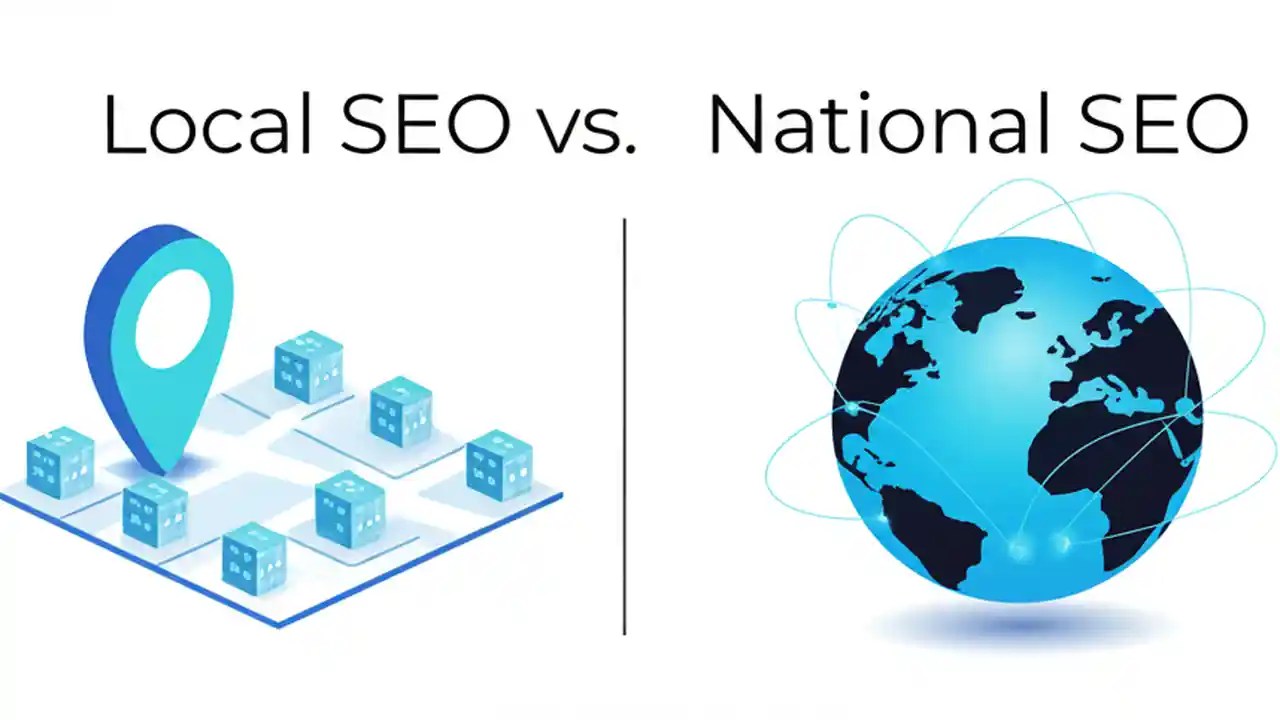 Local SEO vs. National SEO