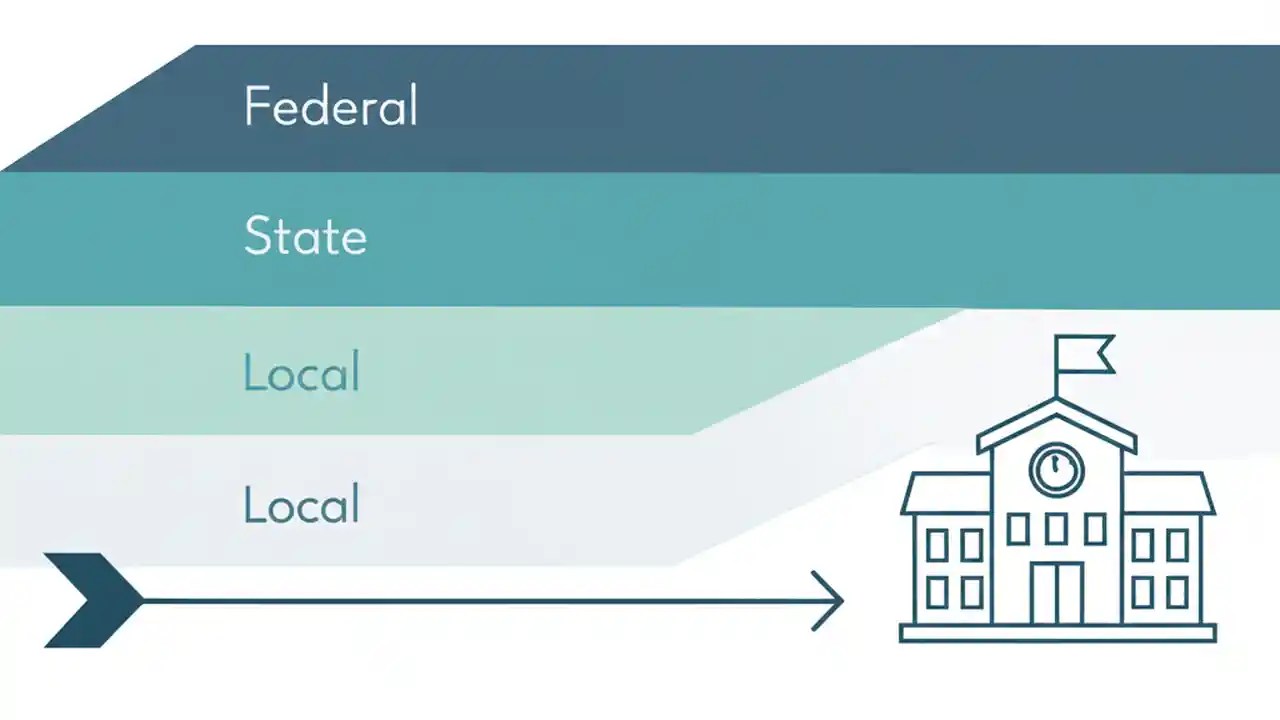 Federal

State

Local

Local