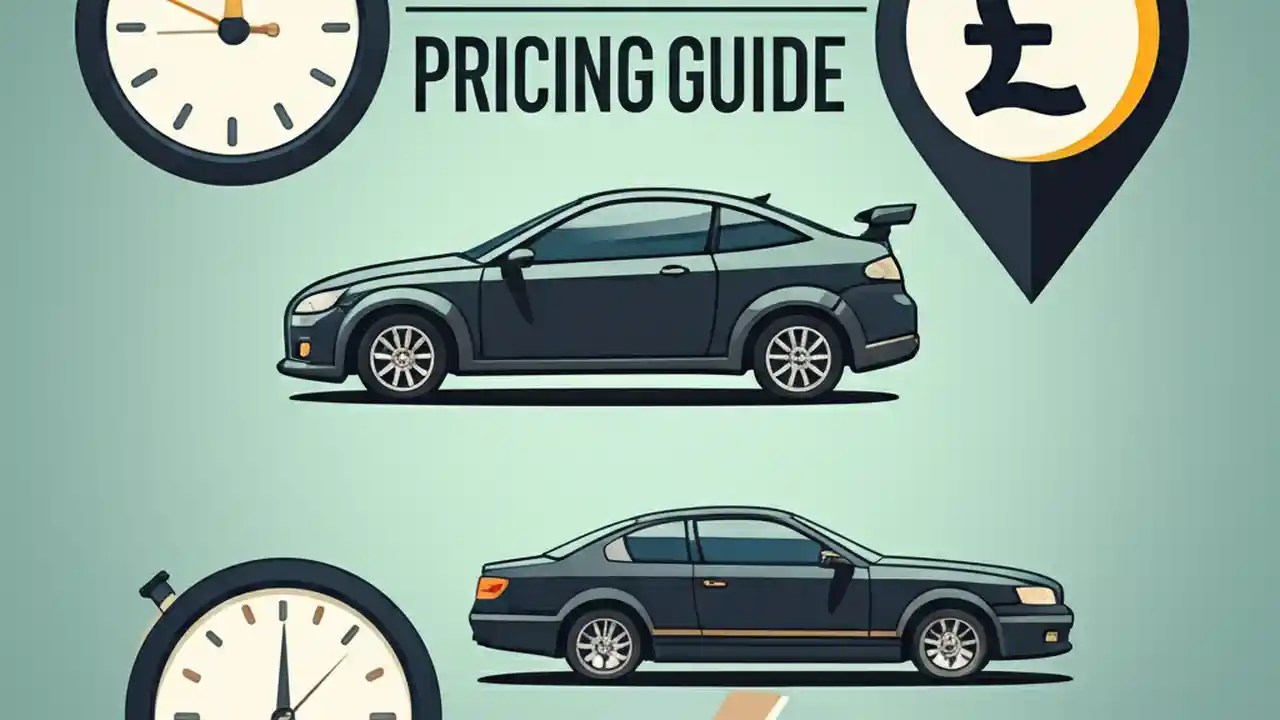 PRICING GUIDE

£