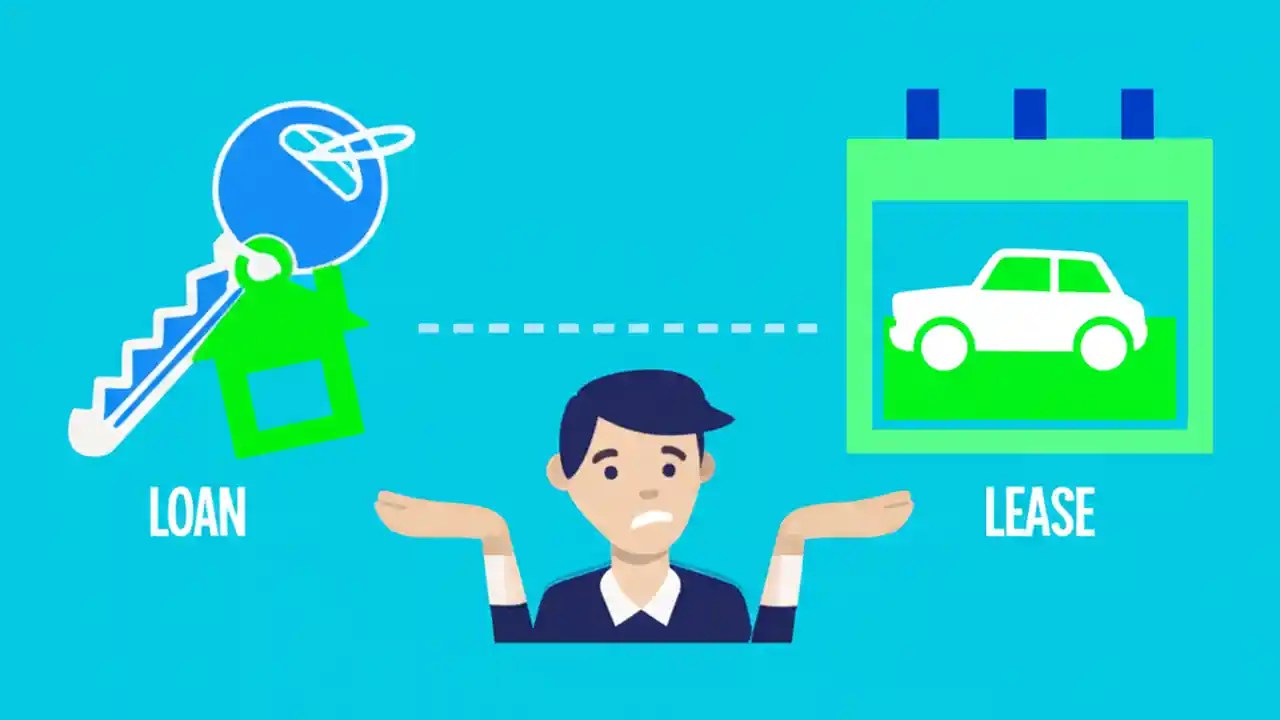 LOAN

LEASE