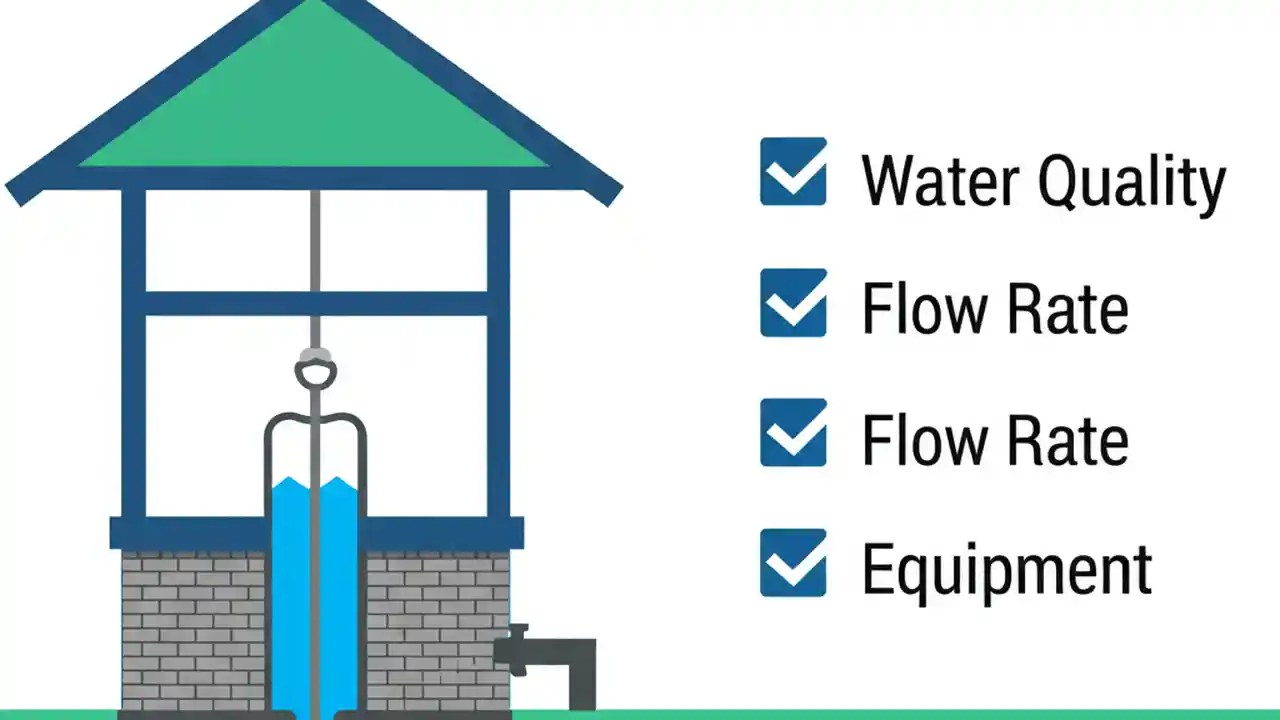 Water Quality

Flow Rate

Flow Rate

Equipment