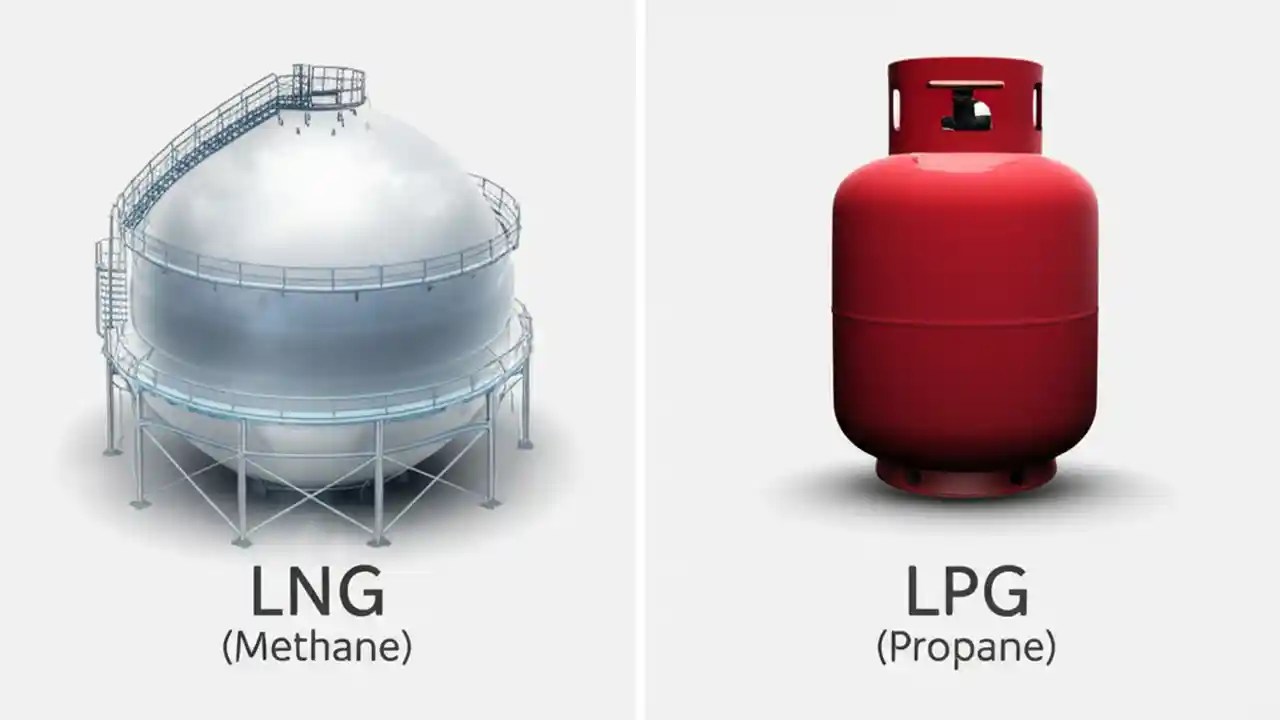 LNG
(Methane)

LPG
(Propane)