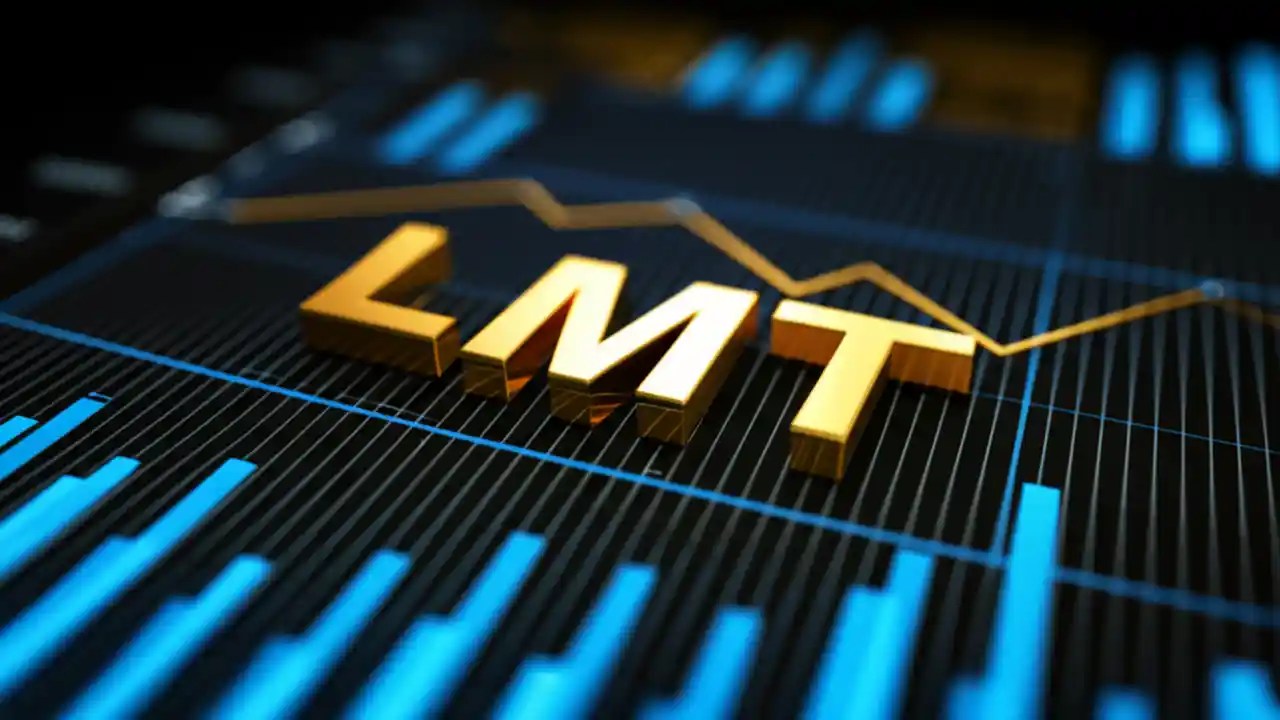 LMT