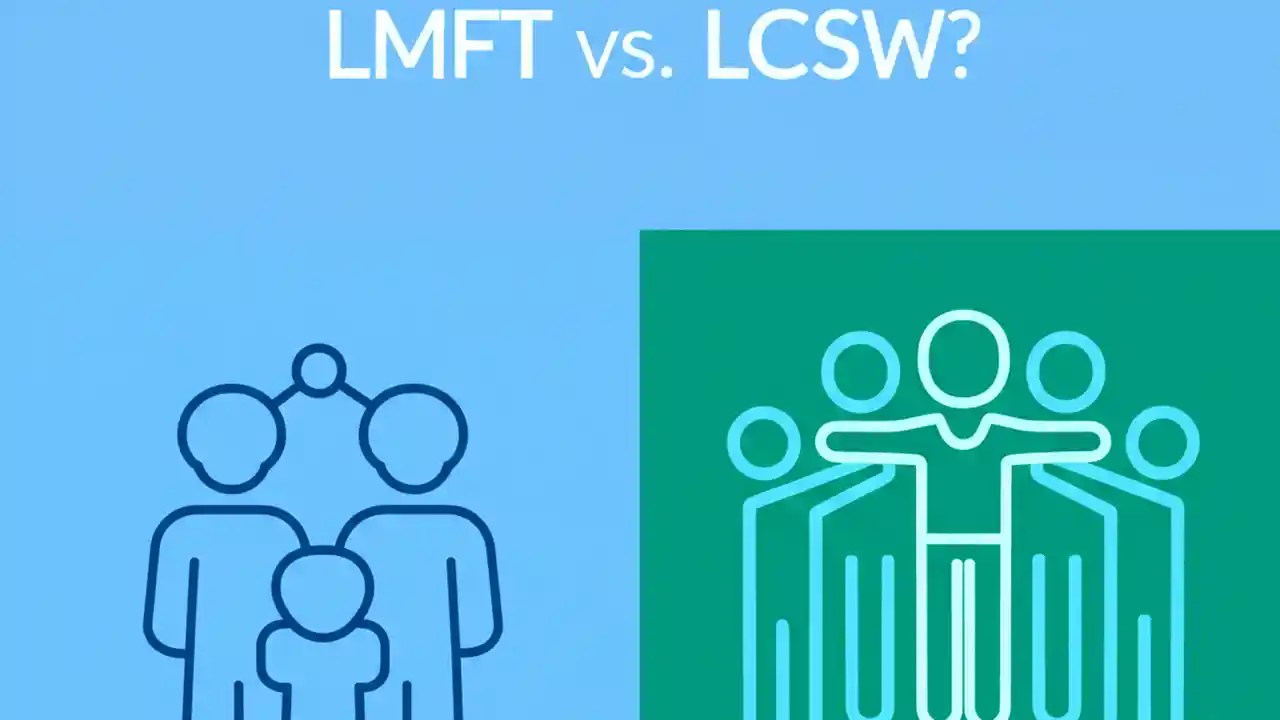 LMFT vs. LCSW?