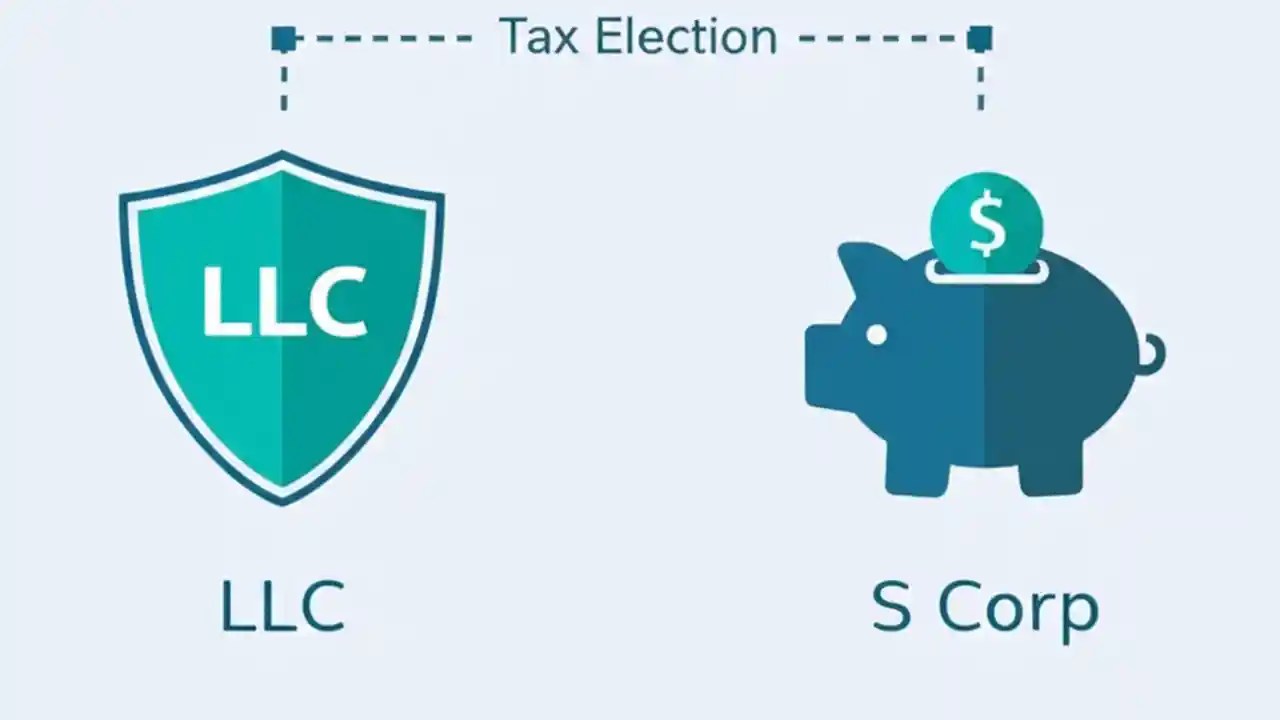 Tax Election

LLC

$

LLC

S Corp