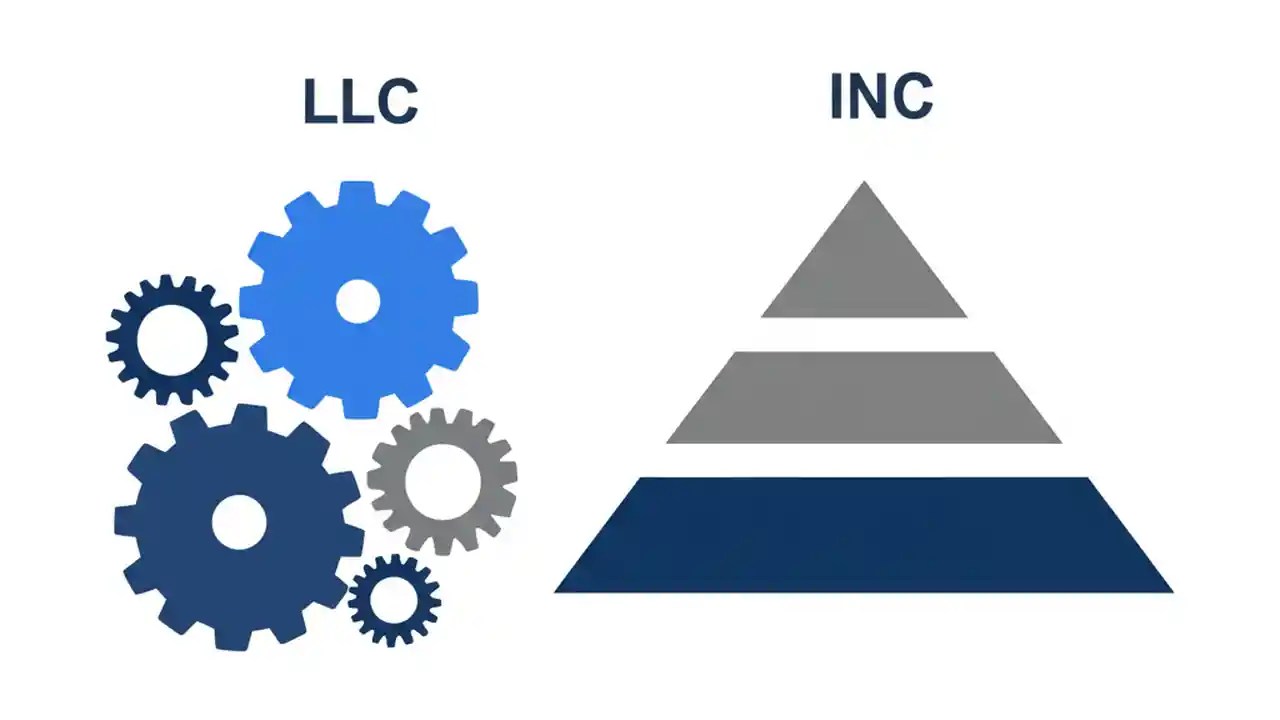 LLC

INC