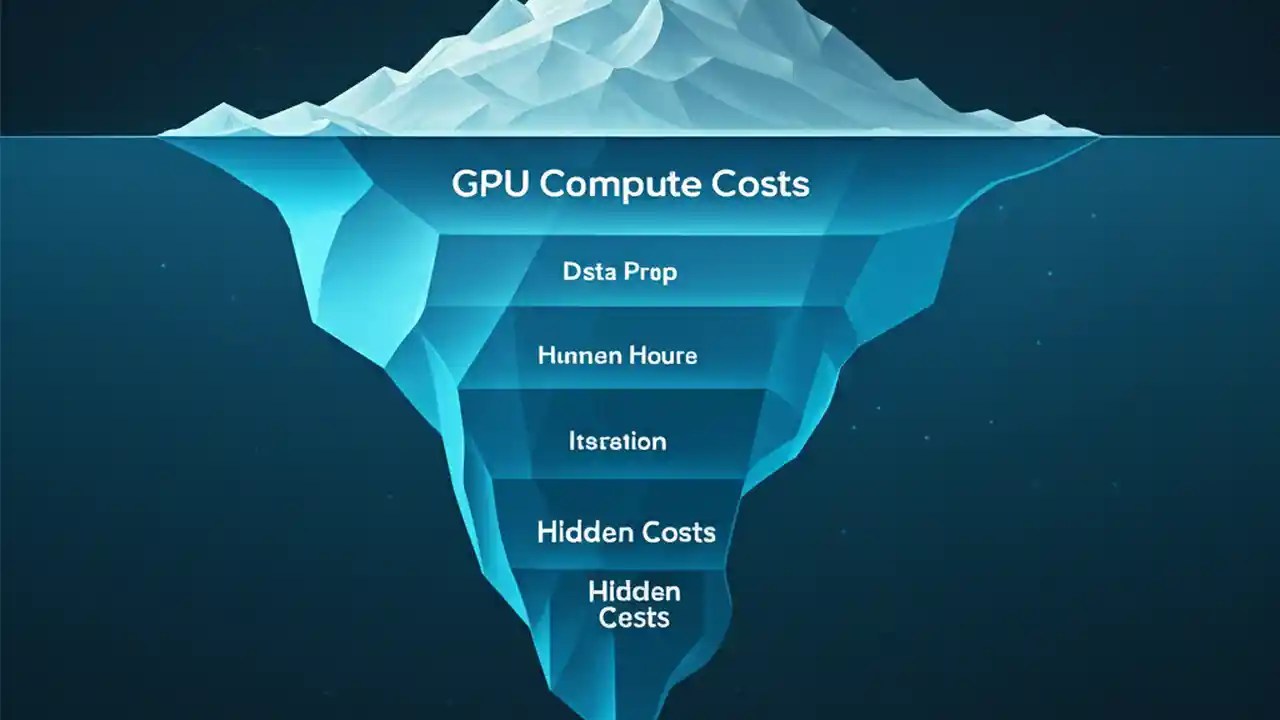 GPU Compute Costs

Dsta Prop

Hunnen Houre

Itsration

Hidden Costs

Hidden Cests