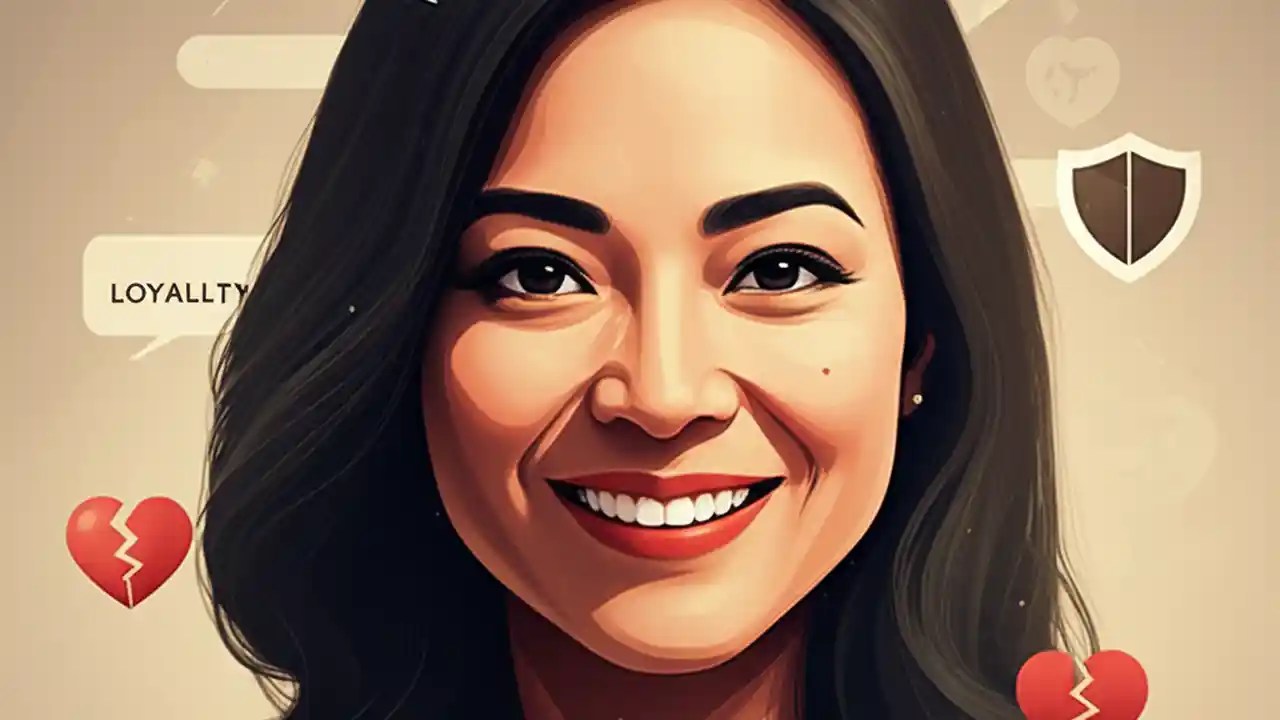 LOYALLTY