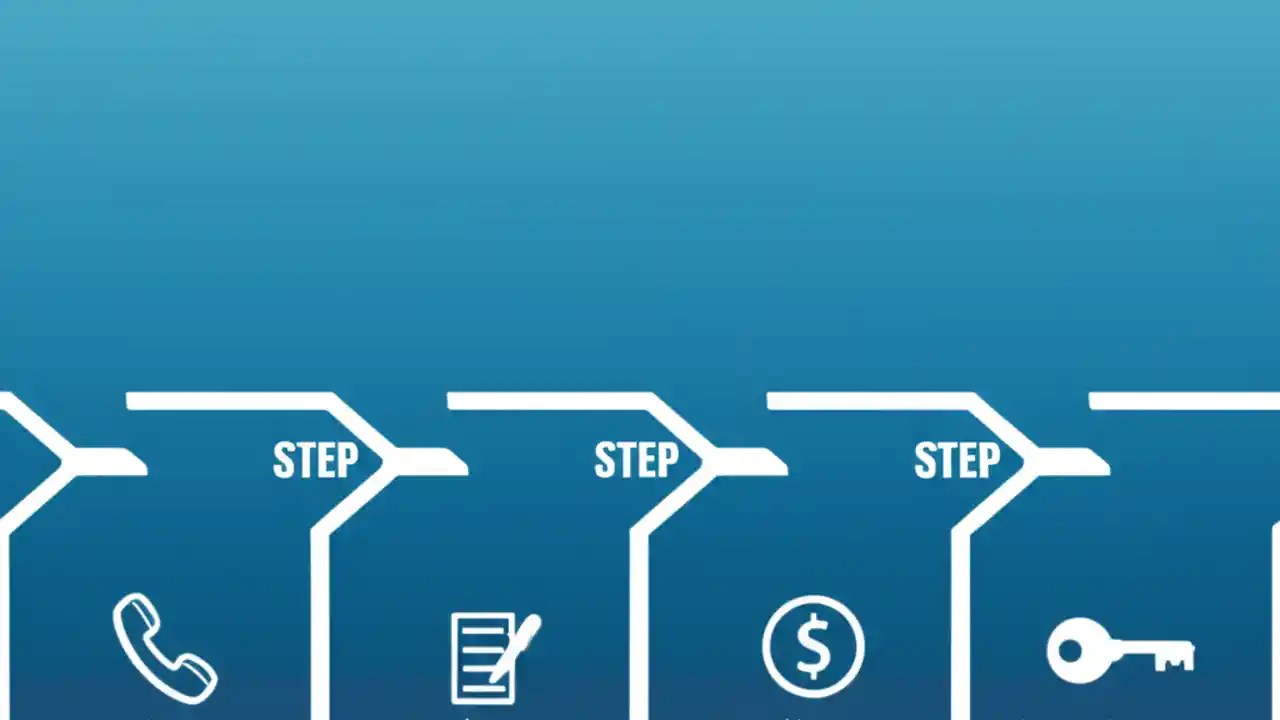 STEP

STEP

STEP

$