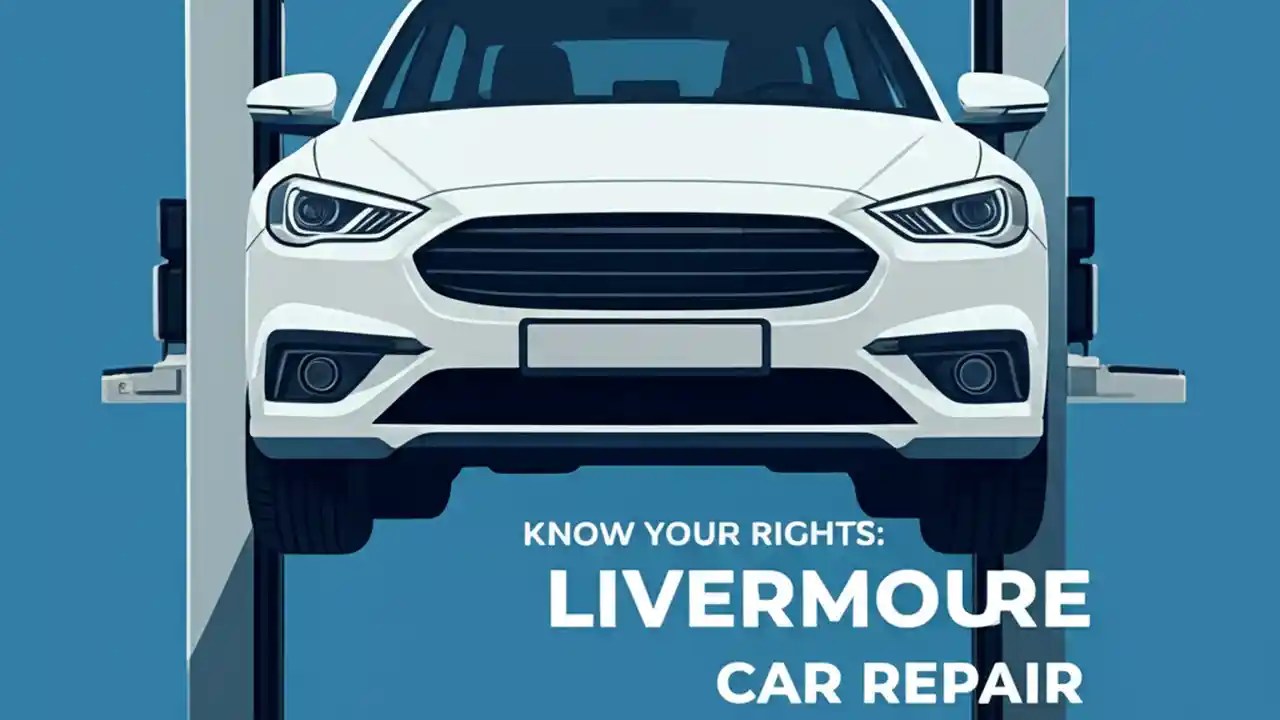 KNOW YOUR RIGHTS:
LIVERMOURE
CAR REPAIR