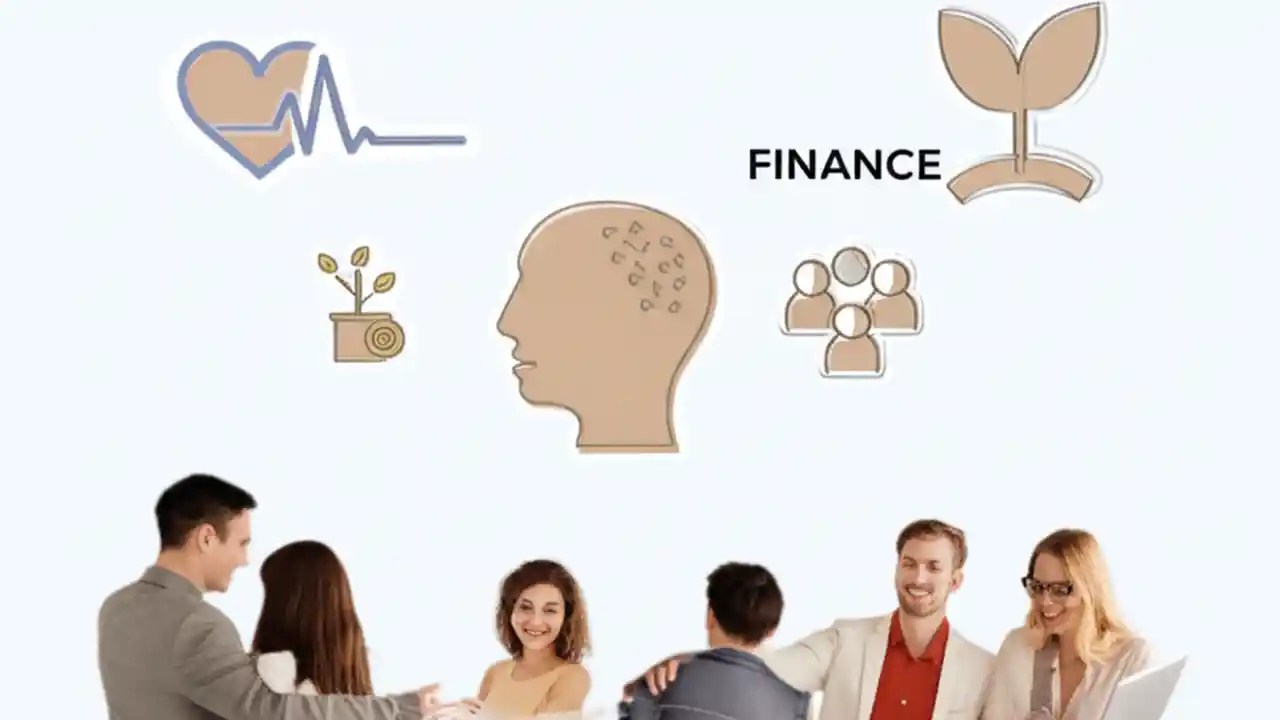 FINANCE