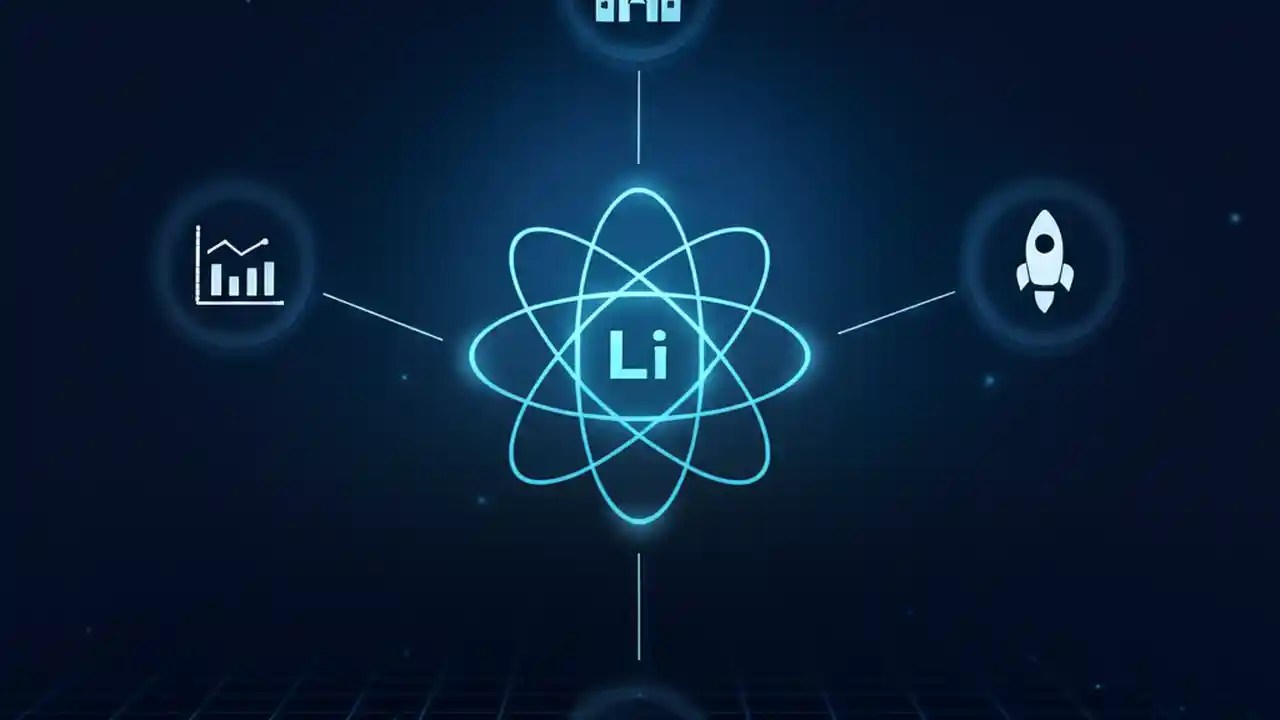 Li