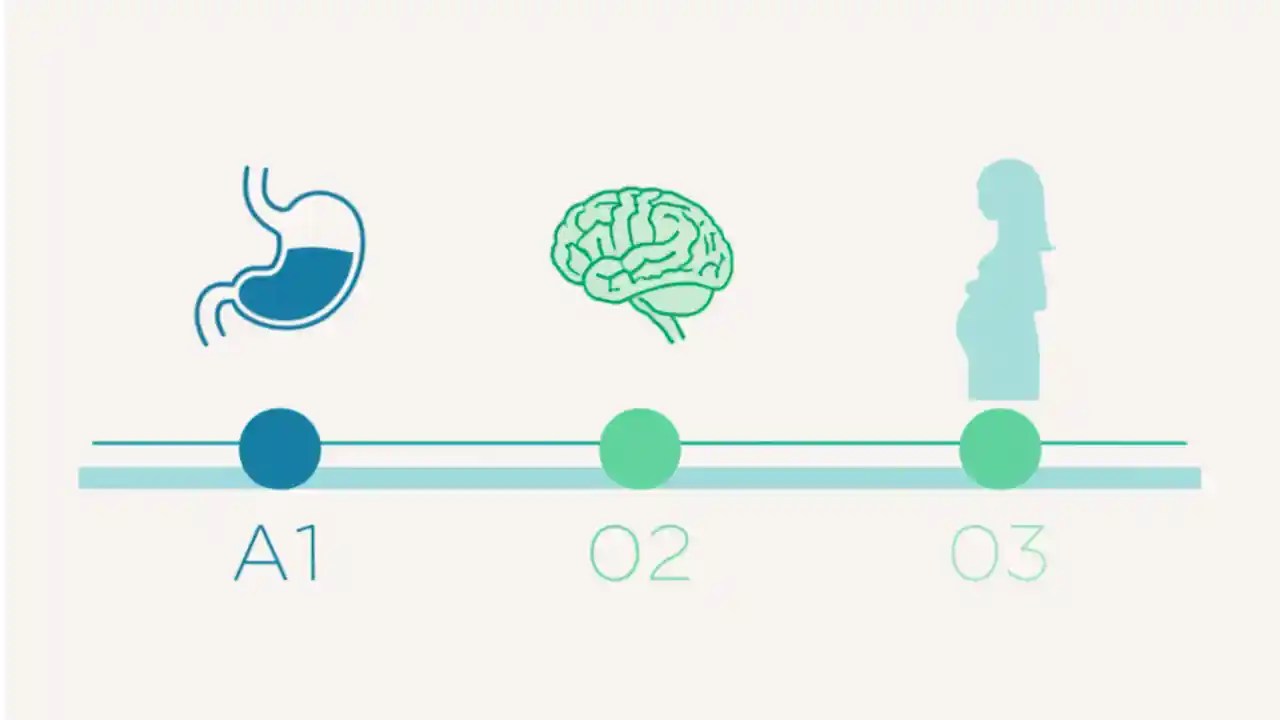 A1

02

03