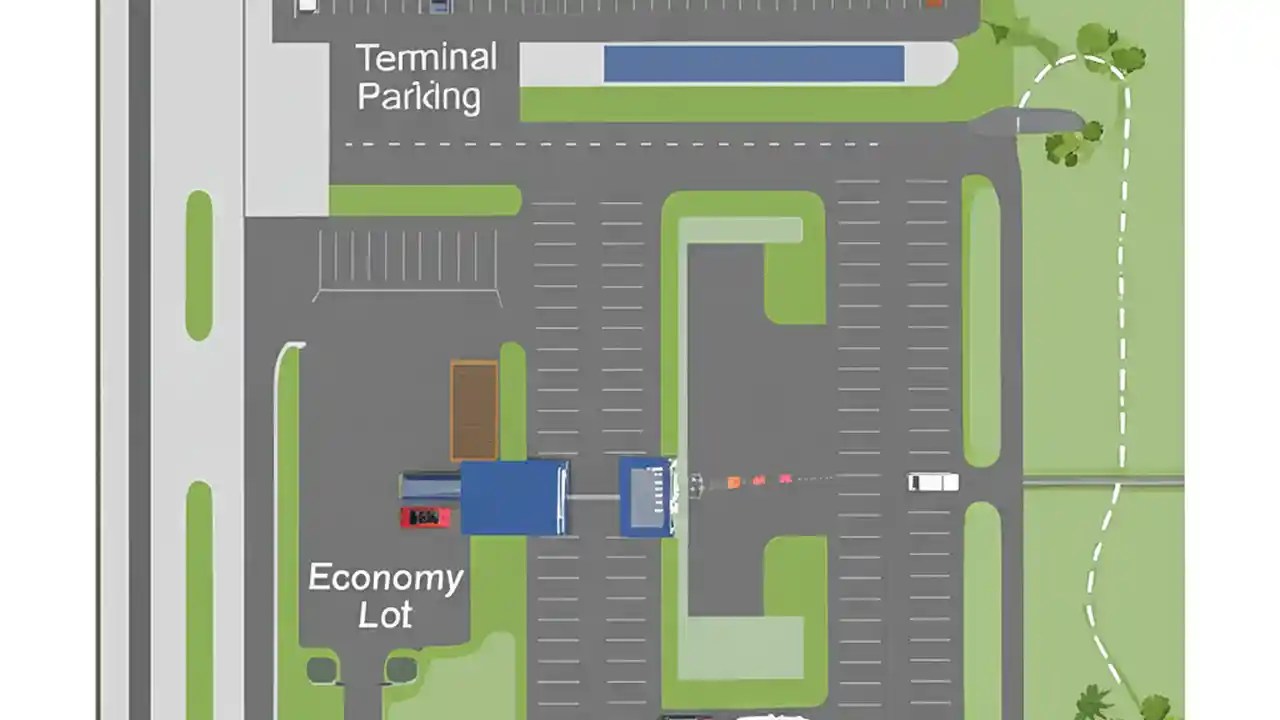 Terminal Parking

Economy Lot