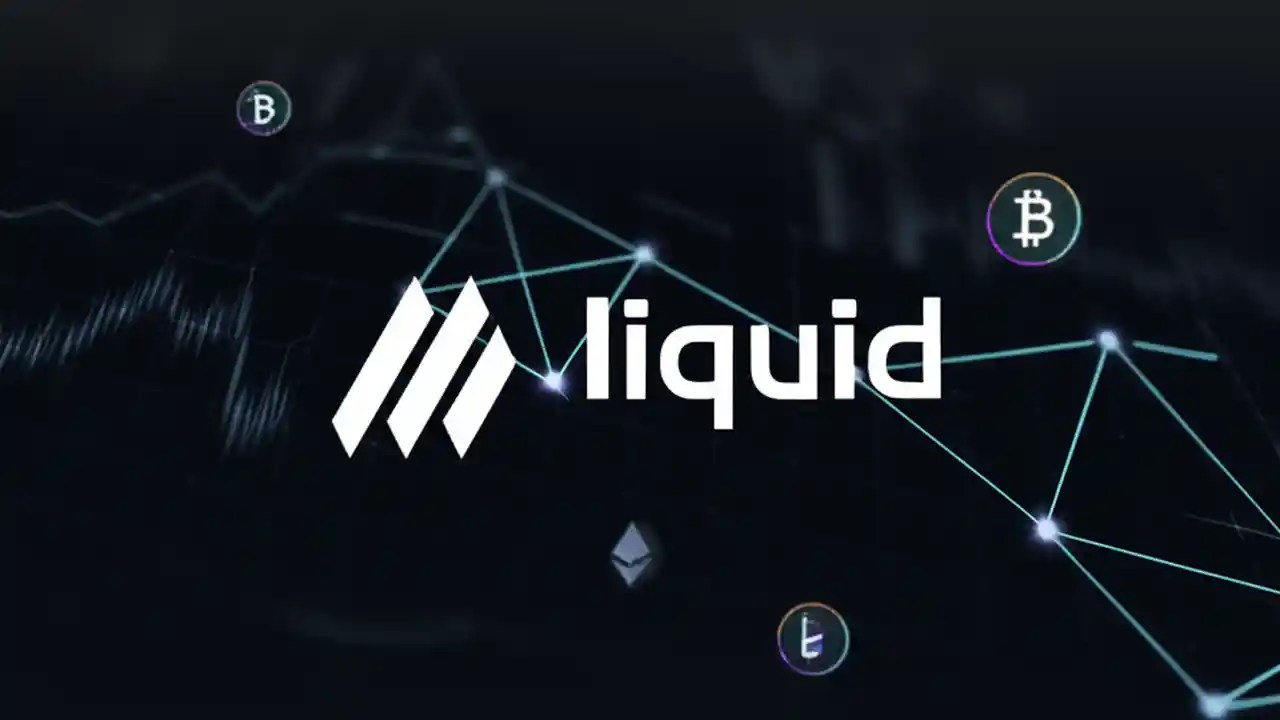 liquid