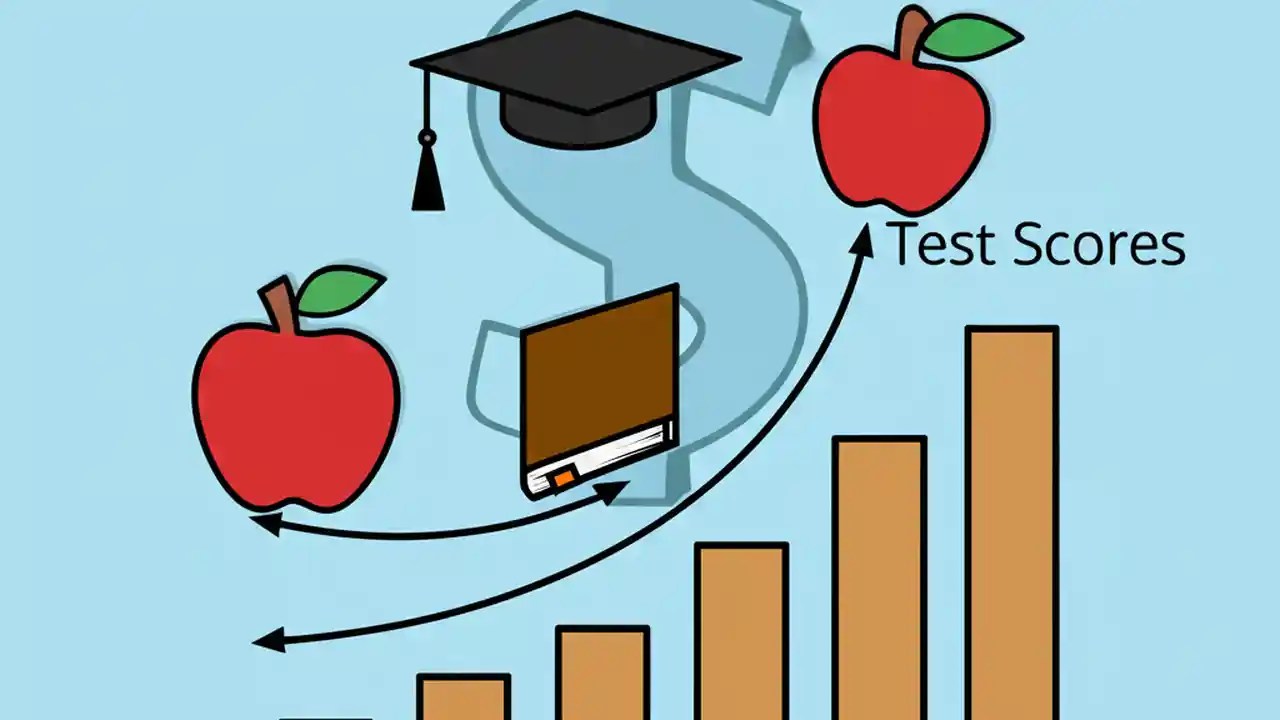 Test Scores