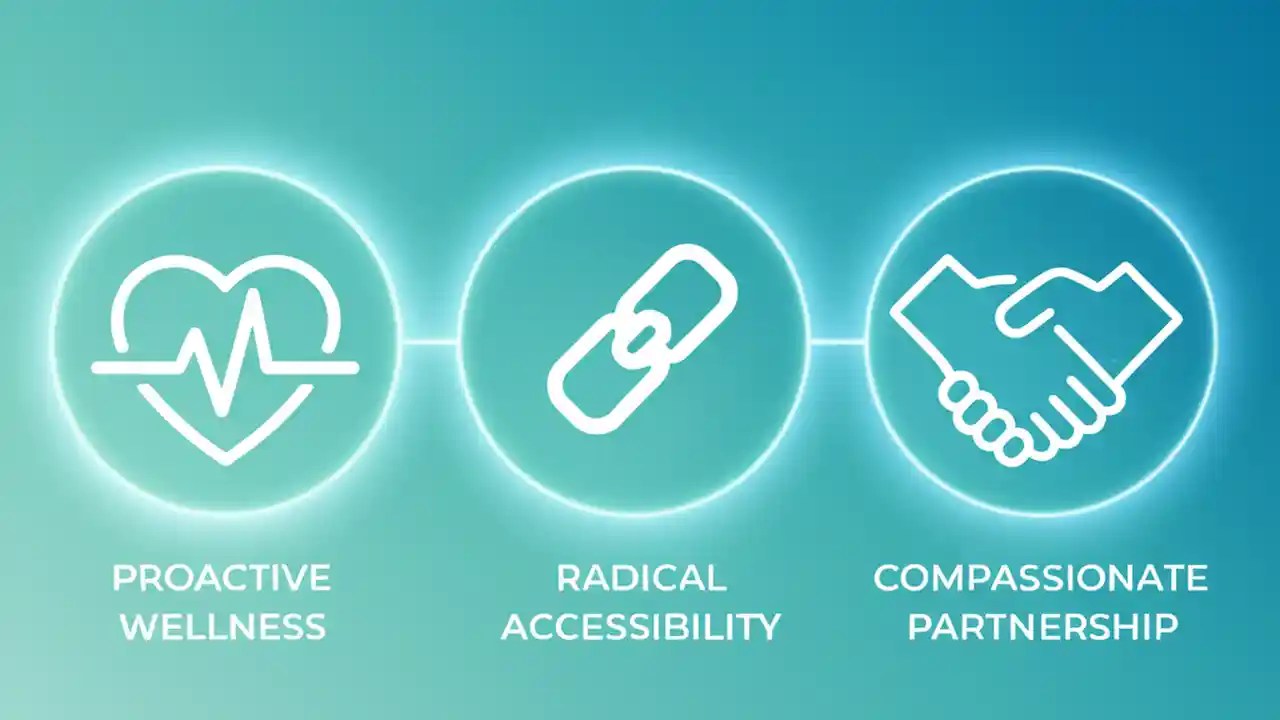 PROACTIVE WELLNESS

RADICAL ACCESSIBILITY

COMPASSIONATE PARTNERSHIP