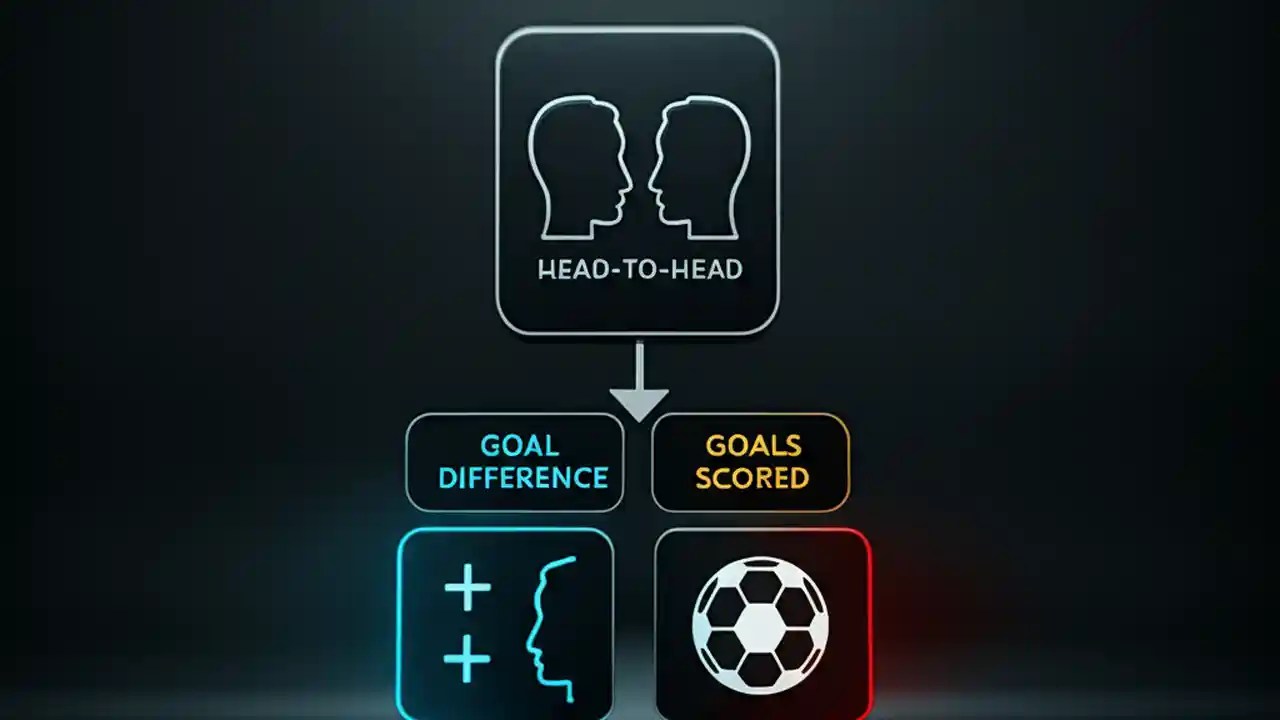 HEAD-TO-HEAD

GOAL DIFFERENCE

GOALS SCORED

+
+