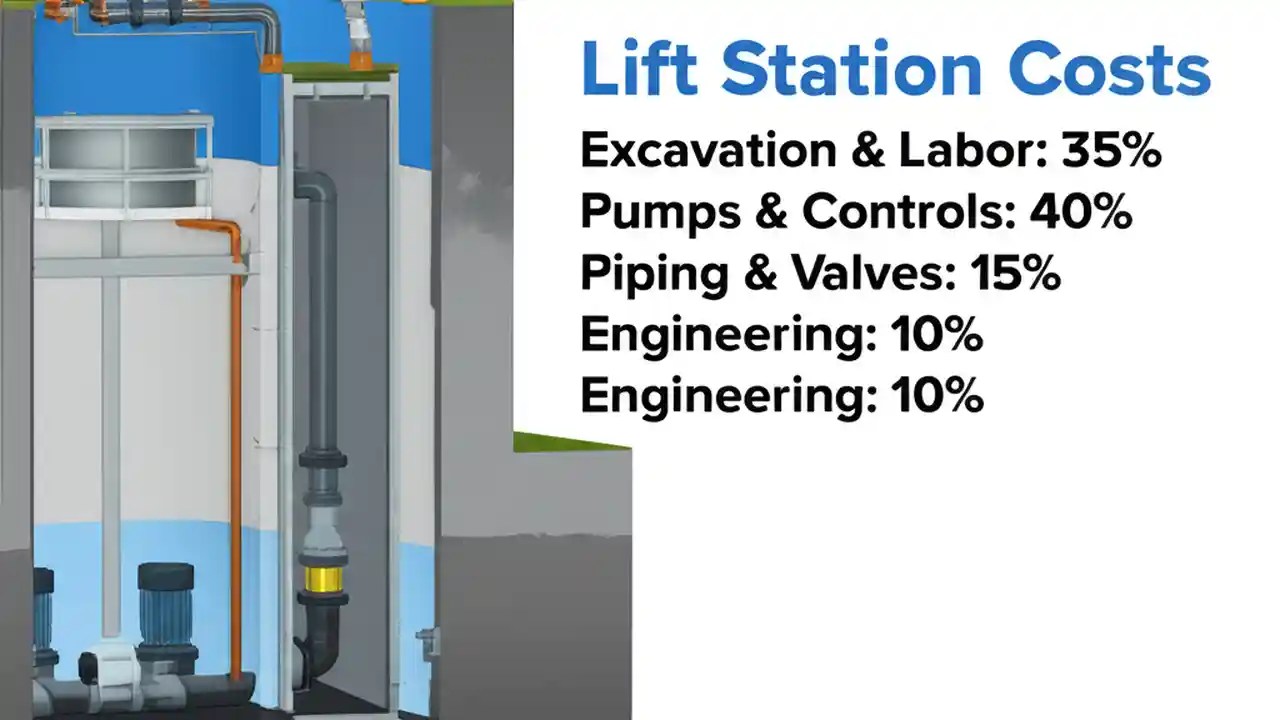 Lift Station Costs

Excavation & Labor: 35%
Pumps & Controls: 40%
Piping & Valves: 15%
Engineering: 10%
Engineering: 10%